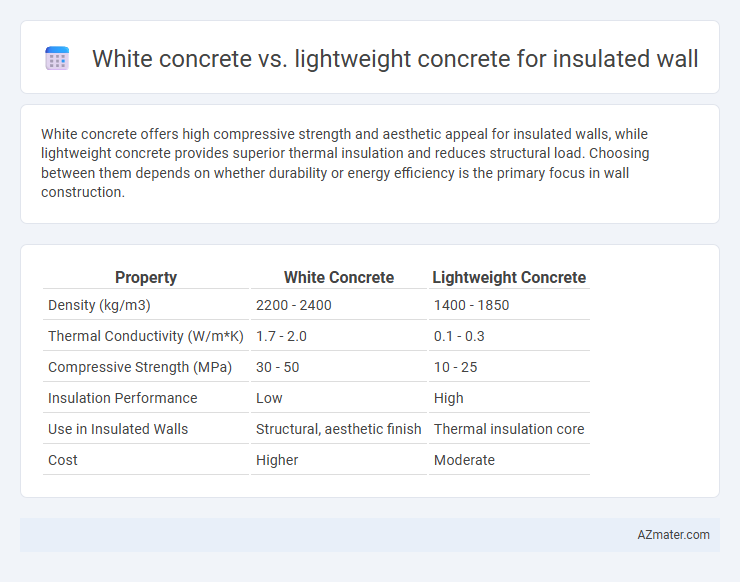 White concrete vs. lightweight concrete for insulated wall

White concrete offers high compressive strength and aesthetic appeal for insulated walls, while lightweight concrete provides superior thermal insulation and reduces structural load. Choosing between them depends on whether durability or energy efficiency is the primary focus in wall construction.

| Property | White Concrete | Lightweight Concrete |
|---|---|---|
| Density (kg/m3) | 2200 - 2400 | 1400 - 1850 |
| Thermal Conductivity (W/m*K) | 1.7 - 2.0 | 0.1 - 0.3 |
| Compressive Strength (MPa) | 30 - 50 | 10 - 25 |
| Insulation Performance | Low | High |
| Use in Insulated Walls | Structural, aesthetic finish | Thermal insulation core |
| Cost | Higher | Moderate |

AZmater.com