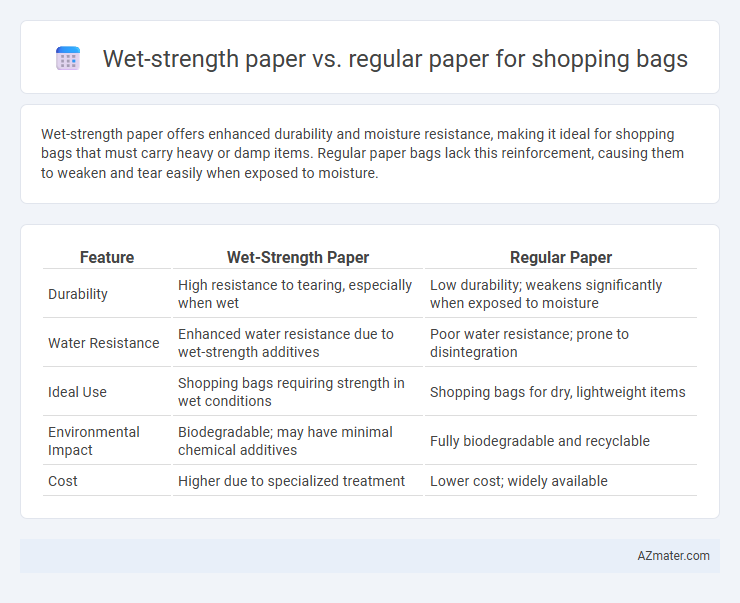 Wet-strength paper vs. regular paper for shopping bags

Wet-strength paper offers enhanced durability and moisture resistance, making it ideal for shopping bags that must carry heavy or damp items. Regular paper bags lack this reinforcement, causing them to weaken and tear easily when exposed to moisture.

| Feature | Wet-Strength Paper | Regular Paper |
|---|---|---|
| Durability | High resistance to tearing, especially when wet | Low durability; weakens significantly when exposed to moisture |
| Water Resistance | Enhanced water resistance due to wet-strength additives | Poor water resistance; prone to disintegration |
| Ideal Use | Shopping bags requiring strength in wet conditions | Shopping bags for dry, lightweight items |
| Environmental Impact | Biodegradable; may have minimal chemical additives | Fully biodegradable and recyclable |
| Cost | Higher due to specialized treatment | Lower cost; widely available |

AZmater.com