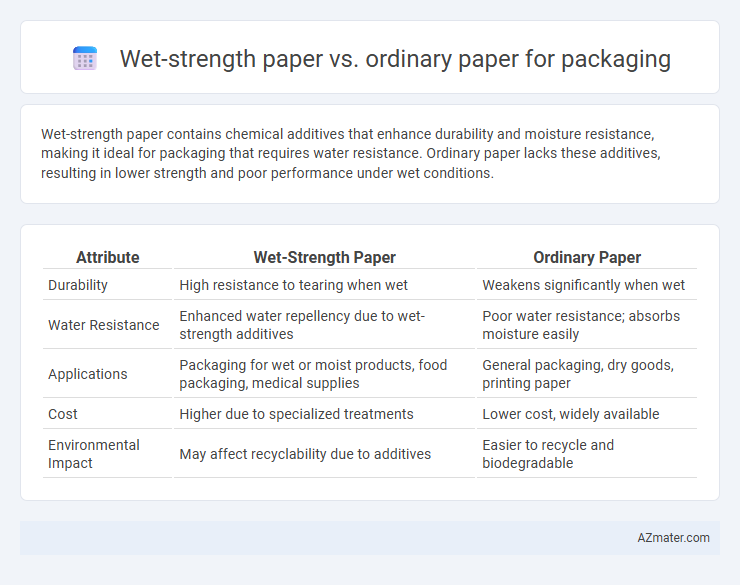 Wet-strength paper vs. ordinary paper for packaging

Wet-strength paper contains chemical additives that enhance durability and moisture resistance, making it ideal for packaging that requires water resistance. Ordinary paper lacks these additives, resulting in lower strength and poor performance under wet conditions.

| Attribute | Wet-Strength Paper | Ordinary Paper |
|---|---|---|
| Durability | High resistance to tearing when wet | Weakens significantly when wet |
| Water Resistance | Enhanced water repellency due to wet-strength additives | Poor water resistance; absorbs moisture easily |
| Applications | Packaging for wet or moist products, food packaging, medical supplies | General packaging, dry goods, printing paper |
| Cost | Higher due to specialized treatments | Lower cost, widely available |
| Environmental Impact | May affect recyclability due to additives | Easier to recycle and biodegradable |

AZmater.com