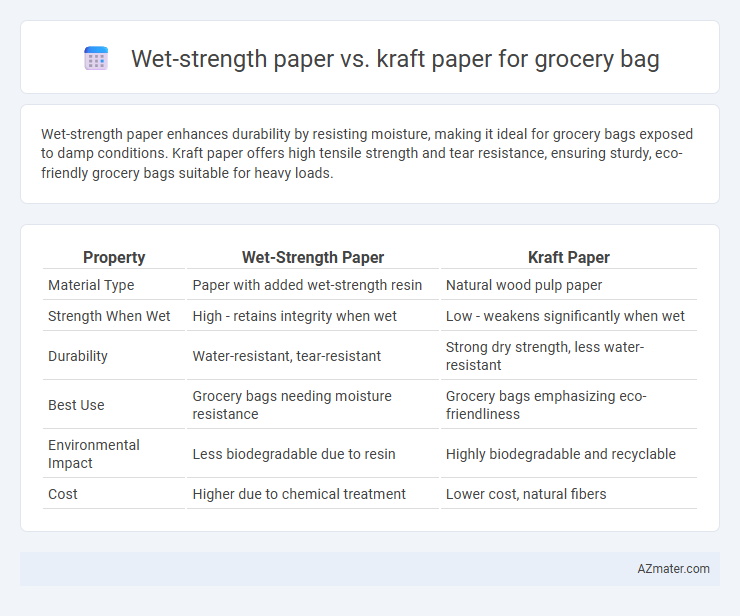 Wet-strength paper vs. kraft paper for grocery bag

Wet-strength paper enhances durability by resisting moisture, making it ideal for grocery bags exposed to damp conditions. Kraft paper offers high tensile strength and tear resistance, ensuring sturdy, eco-friendly grocery bags suitable for heavy loads.

| Property | Wet-Strength Paper | Kraft Paper |
|---|---|---|
| Material Type | Paper with added wet-strength resin | Natural wood pulp paper |
| Strength When Wet | High - retains integrity when wet | Low - weakens significantly when wet |
| Durability | Water-resistant, tear-resistant | Strong dry strength, less water-resistant |
| Best Use | Grocery bags needing moisture resistance | Grocery bags emphasizing eco-friendliness |
| Environmental Impact | Less biodegradable due to resin | Highly biodegradable and recyclable |
| Cost | Higher due to chemical treatment | Lower cost, natural fibers |

AZmater.com