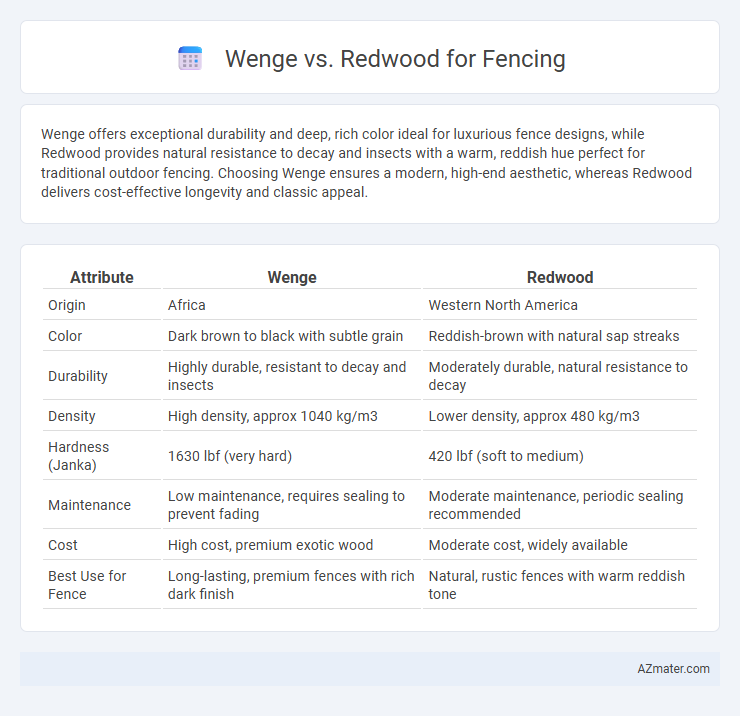 Wenge vs. Redwood for Fencing

Wenge offers exceptional durability and deep, rich color ideal for luxurious fence designs, while Redwood provides natural resistance to decay and insects with a warm, reddish hue perfect for traditional outdoor fencing. Choosing Wenge ensures a modern, high-end aesthetic, whereas Redwood delivers cost-effective longevity and classic appeal.

| Attribute | Wenge | Redwood |
|---|---|---|
| Origin | Africa | Western North America |
| Color | Dark brown to black with subtle grain | Reddish-brown with natural sap streaks |
| Durability | Highly durable, resistant to decay and insects | Moderately durable, natural resistance to decay |
| Density | High density, approx 1040 kg/m3 | Lower density, approx 480 kg/m3 |
| Hardness (Janka) | 1630 lbf (very hard) | 420 lbf (soft to medium) |
| Maintenance | Low maintenance, requires sealing to prevent fading | Moderate maintenance, periodic sealing recommended |
| Cost | High cost, premium exotic wood | Moderate cost, widely available |
| Best Use for Fence | Long-lasting, premium fences with rich dark finish | Natural, rustic fences with warm reddish tone |

AZmater.com