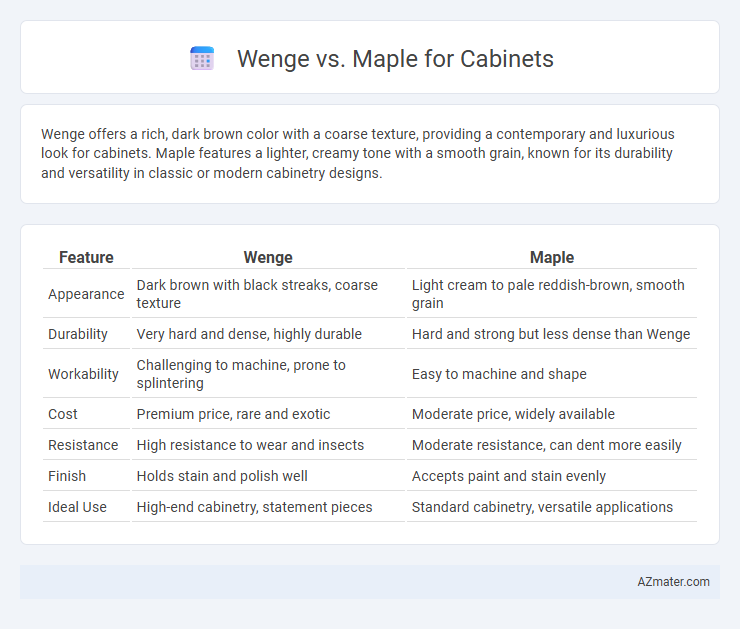 Wenge vs. Maple for Cabinets

Wenge offers a rich, dark brown color with a coarse texture, providing a contemporary and luxurious look for cabinets. Maple features a lighter, creamy tone with a smooth grain, known for its durability and versatility in classic or modern cabinetry designs.

| Feature | Wenge | Maple |
|---|---|---|
| Appearance | Dark brown with black streaks, coarse texture | Light cream to pale reddish-brown, smooth grain |
| Durability | Very hard and dense, highly durable | Hard and strong but less dense than Wenge |
| Workability | Challenging to machine, prone to splintering | Easy to machine and shape |
| Cost | Premium price, rare and exotic | Moderate price, widely available |
| Resistance | High resistance to wear and insects | Moderate resistance, can dent more easily |
| Finish | Holds stain and polish well | Accepts paint and stain evenly |
| Ideal Use | High-end cabinetry, statement pieces | Standard cabinetry, versatile applications |

AZmater.com