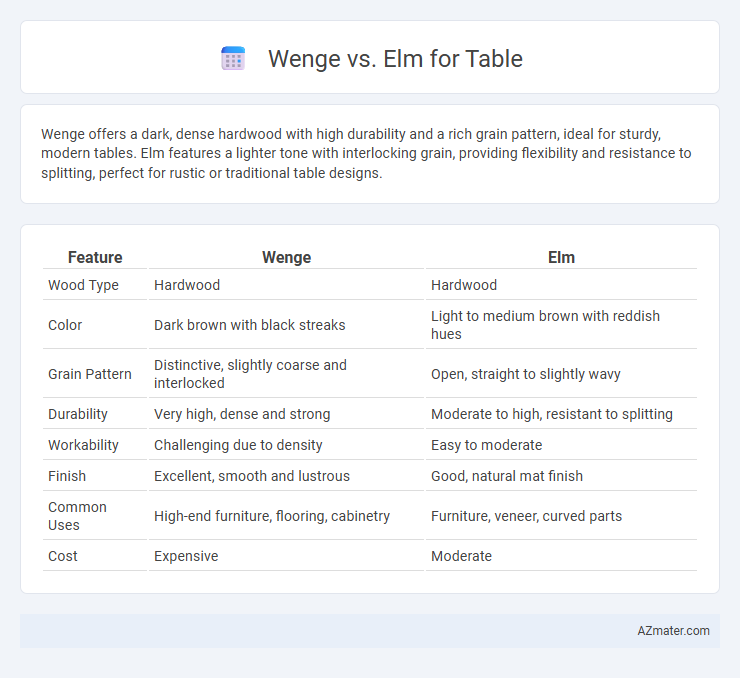 Wenge vs. Elm for Table

Wenge offers a dark, dense hardwood with high durability and a rich grain pattern, ideal for sturdy, modern tables. Elm features a lighter tone with interlocking grain, providing flexibility and resistance to splitting, perfect for rustic or traditional table designs.

| Feature | Wenge | Elm |
|---|---|---|
| Wood Type | Hardwood | Hardwood |
| Color | Dark brown with black streaks | Light to medium brown with reddish hues |
| Grain Pattern | Distinctive, slightly coarse and interlocked | Open, straight to slightly wavy |
| Durability | Very high, dense and strong | Moderate to high, resistant to splitting |
| Workability | Challenging due to density | Easy to moderate |
| Finish | Excellent, smooth and lustrous | Good, natural mat finish |
| Common Uses | High-end furniture, flooring, cabinetry | Furniture, veneer, curved parts |
| Cost | Expensive | Moderate |

AZmater.com