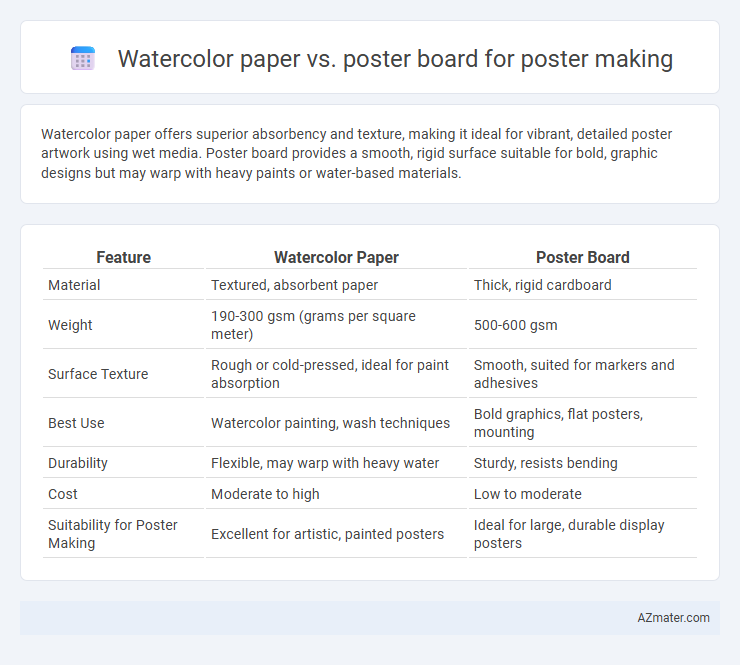 Watercolor paper vs. poster board for poster making

Watercolor paper offers superior absorbency and texture, making it ideal for vibrant, detailed poster artwork using wet media. Poster board provides a smooth, rigid surface suitable for bold, graphic designs but may warp with heavy paints or water-based materials.

| Feature | Watercolor Paper | Poster Board |
|---|---|---|
| Material | Textured, absorbent paper | Thick, rigid cardboard |
| Weight | 190-300 gsm (grams per square meter) | 500-600 gsm |
| Surface Texture | Rough or cold-pressed, ideal for paint absorption | Smooth, suited for markers and adhesives |
| Best Use | Watercolor painting, wash techniques | Bold graphics, flat posters, mounting |
| Durability | Flexible, may warp with heavy water | Sturdy, resists bending |
| Cost | Moderate to high | Low to moderate |
| Suitability for Poster Making | Excellent for artistic, painted posters | Ideal for large, durable display posters |

AZmater.com