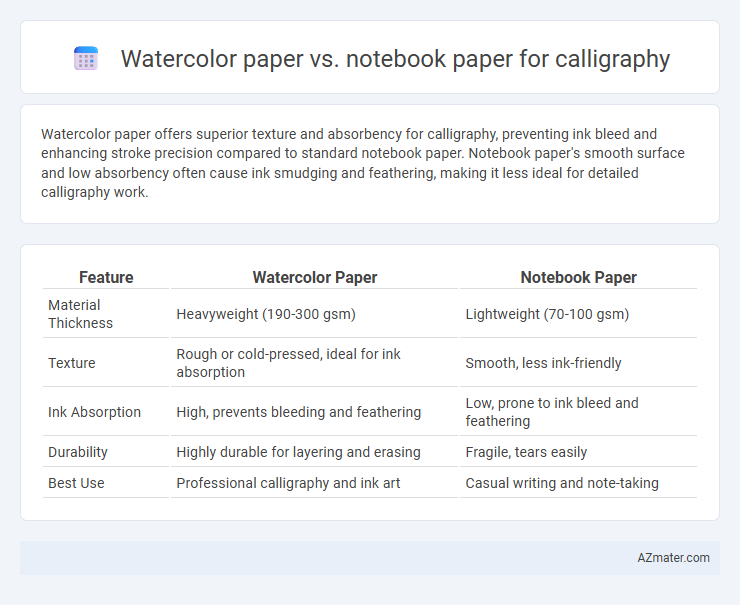 Watercolor paper vs. notebook paper for calligraphy

Watercolor paper offers superior texture and absorbency for calligraphy, preventing ink bleed and enhancing stroke precision compared to standard notebook paper. Notebook paper's smooth surface and low absorbency often cause ink smudging and feathering, making it less ideal for detailed calligraphy work.

| Feature | Watercolor Paper | Notebook Paper |
|---|---|---|
| Material Thickness | Heavyweight (190-300 gsm) | Lightweight (70-100 gsm) |
| Texture | Rough or cold-pressed, ideal for ink absorption | Smooth, less ink-friendly |
| Ink Absorption | High, prevents bleeding and feathering | Low, prone to ink bleed and feathering |
| Durability | Highly durable for layering and erasing | Fragile, tears easily |
| Best Use | Professional calligraphy and ink art | Casual writing and note-taking |

AZmater.com