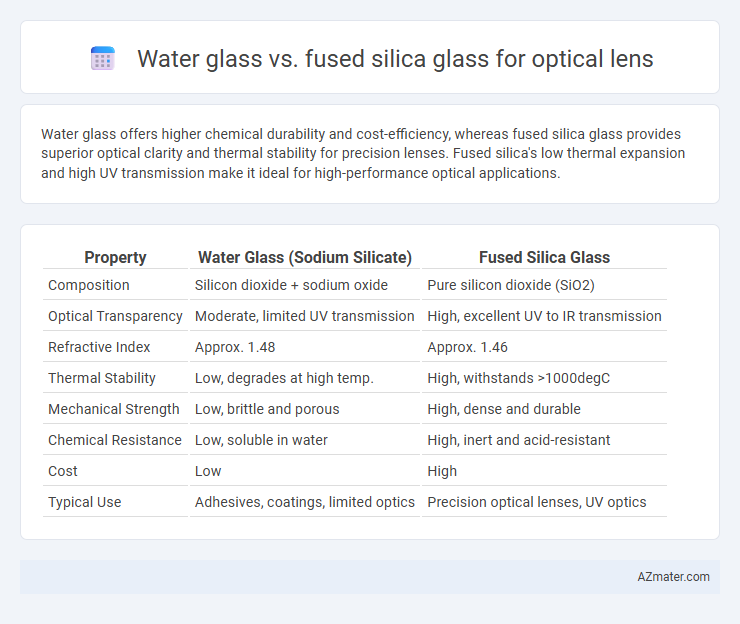 Water glass vs. fused silica glass for optical lens

Water glass offers higher chemical durability and cost-efficiency, whereas fused silica glass provides superior optical clarity and thermal stability for precision lenses. Fused silica's low thermal expansion and high UV transmission make it ideal for high-performance optical applications.

| Property | Water Glass (Sodium Silicate) | Fused Silica Glass |
|---|---|---|
| Composition | Silicon dioxide + sodium oxide | Pure silicon dioxide (SiO2) |
| Optical Transparency | Moderate, limited UV transmission | High, excellent UV to IR transmission |
| Refractive Index | Approx. 1.48 | Approx. 1.46 |
| Thermal Stability | Low, degrades at high temp. | High, withstands >1000degC |
| Mechanical Strength | Low, brittle and porous | High, dense and durable |
| Chemical Resistance | Low, soluble in water | High, inert and acid-resistant |
| Cost | Low | High |
| Typical Use | Adhesives, coatings, limited optics | Precision optical lenses, UV optics |

AZmater.com