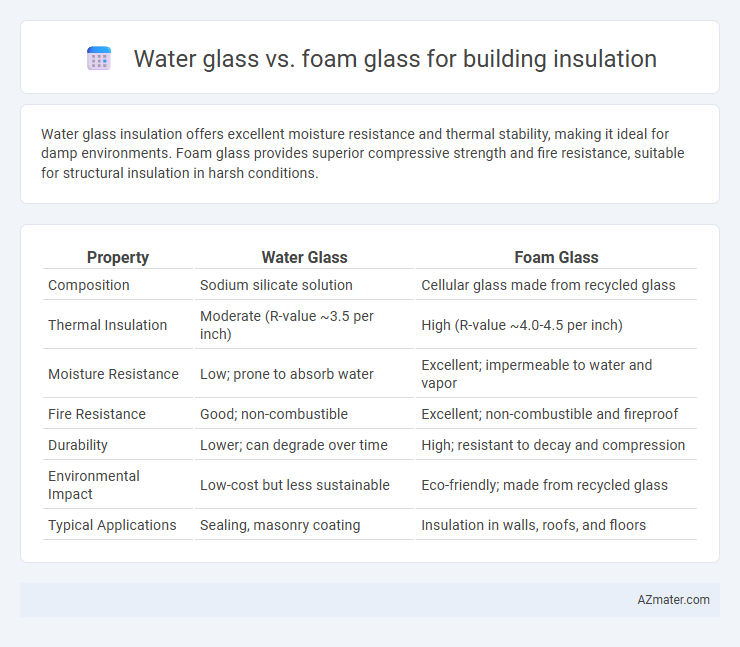 Water glass vs. foam glass for building insulation

Water glass insulation offers excellent moisture resistance and thermal stability, making it ideal for damp environments. Foam glass provides superior compressive strength and fire resistance, suitable for structural insulation in harsh conditions.

| Property | Water Glass | Foam Glass |
|---|---|---|
| Composition | Sodium silicate solution | Cellular glass made from recycled glass |
| Thermal Insulation | Moderate (R-value ~3.5 per inch) | High (R-value ~4.0-4.5 per inch) |
| Moisture Resistance | Low; prone to absorb water | Excellent; impermeable to water and vapor |
| Fire Resistance | Good; non-combustible | Excellent; non-combustible and fireproof |
| Durability | Lower; can degrade over time | High; resistant to decay and compression |
| Environmental Impact | Low-cost but less sustainable | Eco-friendly; made from recycled glass |
| Typical Applications | Sealing, masonry coating | Insulation in walls, roofs, and floors |

AZmater.com