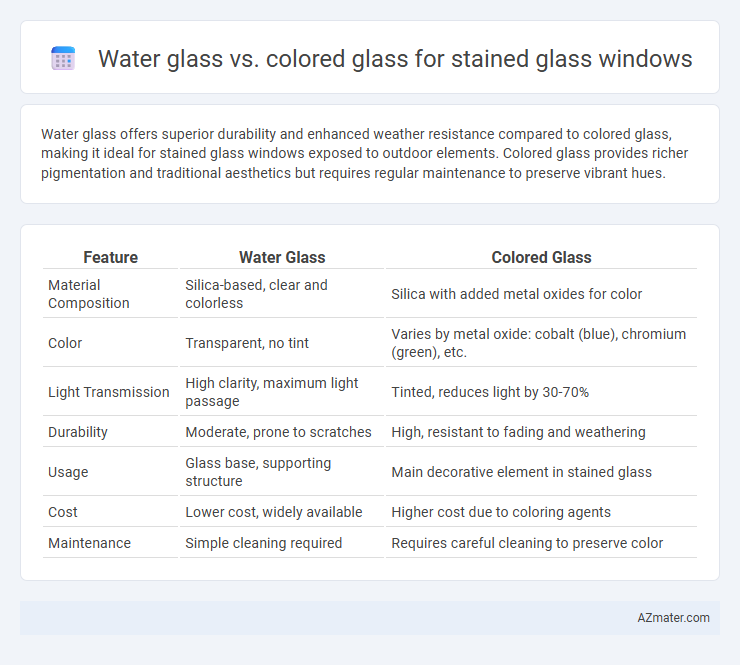 Water glass vs. colored glass for stained glass windows

Water glass offers superior durability and enhanced weather resistance compared to colored glass, making it ideal for stained glass windows exposed to outdoor elements. Colored glass provides richer pigmentation and traditional aesthetics but requires regular maintenance to preserve vibrant hues.

| Feature | Water Glass | Colored Glass |
|---|---|---|
| Material Composition | Silica-based, clear and colorless | Silica with added metal oxides for color |
| Color | Transparent, no tint | Varies by metal oxide: cobalt (blue), chromium (green), etc. |
| Light Transmission | High clarity, maximum light passage | Tinted, reduces light by 30-70% |
| Durability | Moderate, prone to scratches | High, resistant to fading and weathering |
| Usage | Glass base, supporting structure | Main decorative element in stained glass |
| Cost | Lower cost, widely available | Higher cost due to coloring agents |
| Maintenance | Simple cleaning required | Requires careful cleaning to preserve color |

AZmater.com