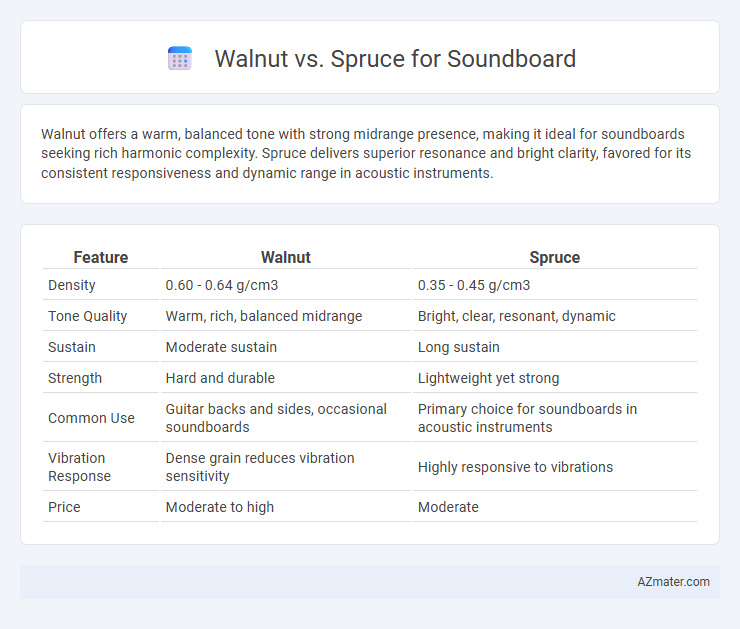 Walnut vs. Spruce for Soundboard

Walnut offers a warm, balanced tone with strong midrange presence, making it ideal for soundboards seeking rich harmonic complexity. Spruce delivers superior resonance and bright clarity, favored for its consistent responsiveness and dynamic range in acoustic instruments.

| Feature | Walnut | Spruce |
|---|---|---|
| Density | 0.60 - 0.64 g/cm3 | 0.35 - 0.45 g/cm3 |
| Tone Quality | Warm, rich, balanced midrange | Bright, clear, resonant, dynamic |
| Sustain | Moderate sustain | Long sustain |
| Strength | Hard and durable | Lightweight yet strong |
| Common Use | Guitar backs and sides, occasional soundboards | Primary choice for soundboards in acoustic instruments |
| Vibration Response | Dense grain reduces vibration sensitivity | Highly responsive to vibrations |
| Price | Moderate to high | Moderate |

AZmater.com