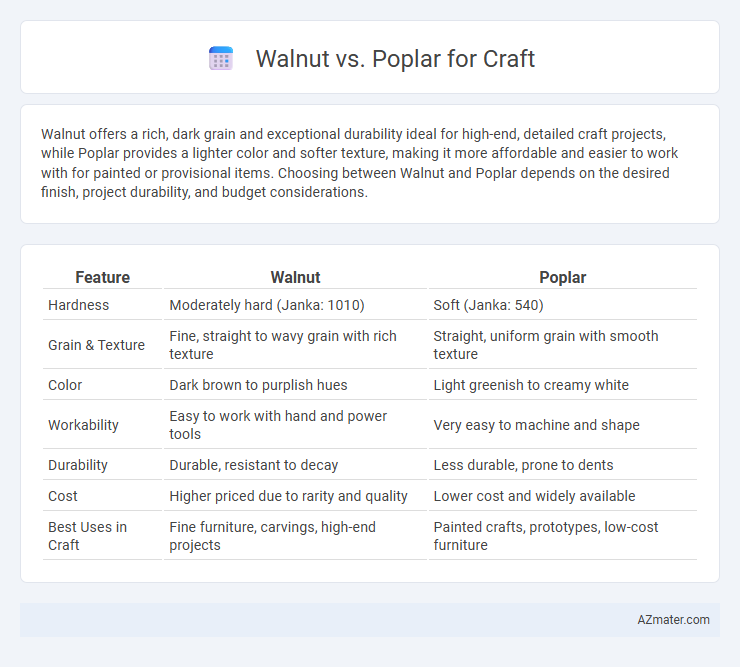 Walnut vs. Poplar for Craft

Walnut offers a rich, dark grain and exceptional durability ideal for high-end, detailed craft projects, while Poplar provides a lighter color and softer texture, making it more affordable and easier to work with for painted or provisional items. Choosing between Walnut and Poplar depends on the desired finish, project durability, and budget considerations.

| Feature | Walnut | Poplar |
|---|---|---|
| Hardness | Moderately hard (Janka: 1010) | Soft (Janka: 540) |
| Grain & Texture | Fine, straight to wavy grain with rich texture | Straight, uniform grain with smooth texture |
| Color | Dark brown to purplish hues | Light greenish to creamy white |
| Workability | Easy to work with hand and power tools | Very easy to machine and shape |
| Durability | Durable, resistant to decay | Less durable, prone to dents |
| Cost | Higher priced due to rarity and quality | Lower cost and widely available |
| Best Uses in Craft | Fine furniture, carvings, high-end projects | Painted crafts, prototypes, low-cost furniture |

AZmater.com