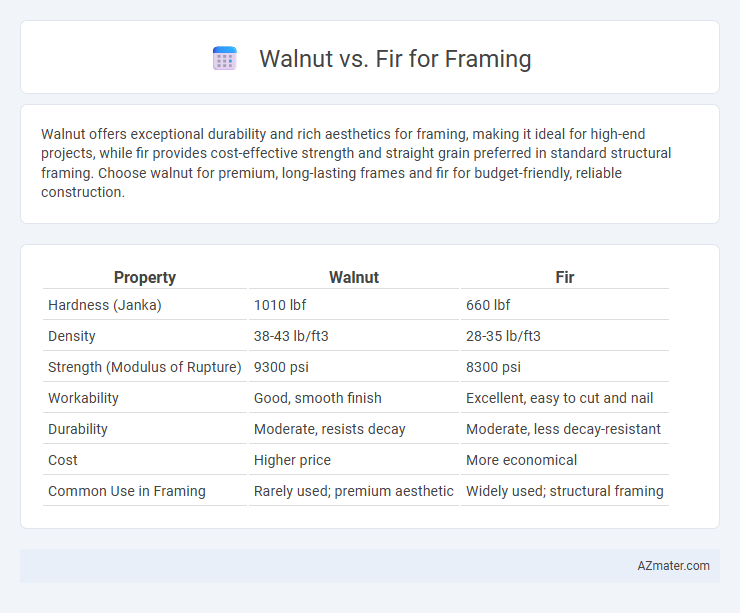 Walnut vs. Fir for Framing

Walnut offers exceptional durability and rich aesthetics for framing, making it ideal for high-end projects, while fir provides cost-effective strength and straight grain preferred in standard structural framing. Choose walnut for premium, long-lasting frames and fir for budget-friendly, reliable construction.

| Property | Walnut | Fir |
|---|---|---|
| Hardness (Janka) | 1010 lbf | 660 lbf |
| Density | 38-43 lb/ft3 | 28-35 lb/ft3 |
| Strength (Modulus of Rupture) | 9300 psi | 8300 psi |
| Workability | Good, smooth finish | Excellent, easy to cut and nail |
| Durability | Moderate, resists decay | Moderate, less decay-resistant |
| Cost | Higher price | More economical |
| Common Use in Framing | Rarely used; premium aesthetic | Widely used; structural framing |

AZmater.com