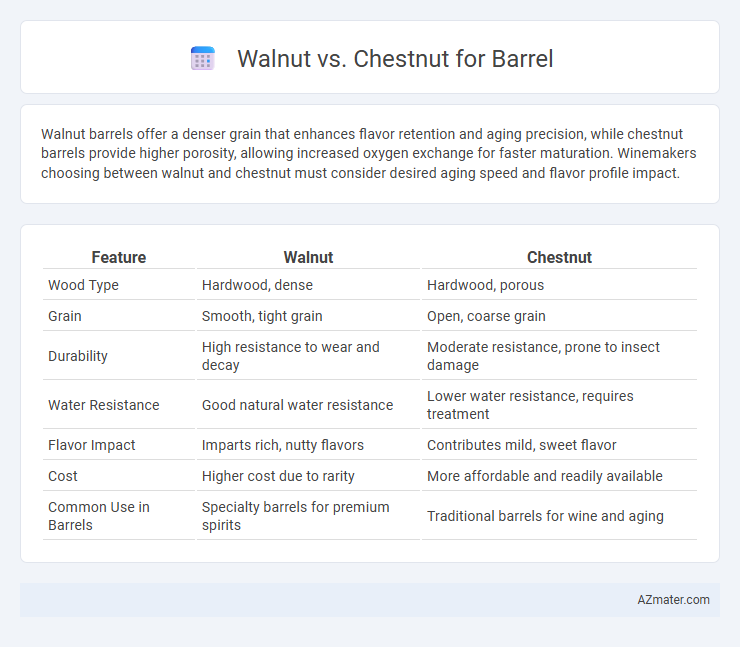 Walnut vs. Chestnut for Barrel

Walnut barrels offer a denser grain that enhances flavor retention and aging precision, while chestnut barrels provide higher porosity, allowing increased oxygen exchange for faster maturation. Winemakers choosing between walnut and chestnut must consider desired aging speed and flavor profile impact.

| Feature | Walnut | Chestnut |
|---|---|---|
| Wood Type | Hardwood, dense | Hardwood, porous |
| Grain | Smooth, tight grain | Open, coarse grain |
| Durability | High resistance to wear and decay | Moderate resistance, prone to insect damage |
| Water Resistance | Good natural water resistance | Lower water resistance, requires treatment |
| Flavor Impact | Imparts rich, nutty flavors | Contributes mild, sweet flavor |
| Cost | Higher cost due to rarity | More affordable and readily available |
| Common Use in Barrels | Specialty barrels for premium spirits | Traditional barrels for wine and aging |

AZmater.com