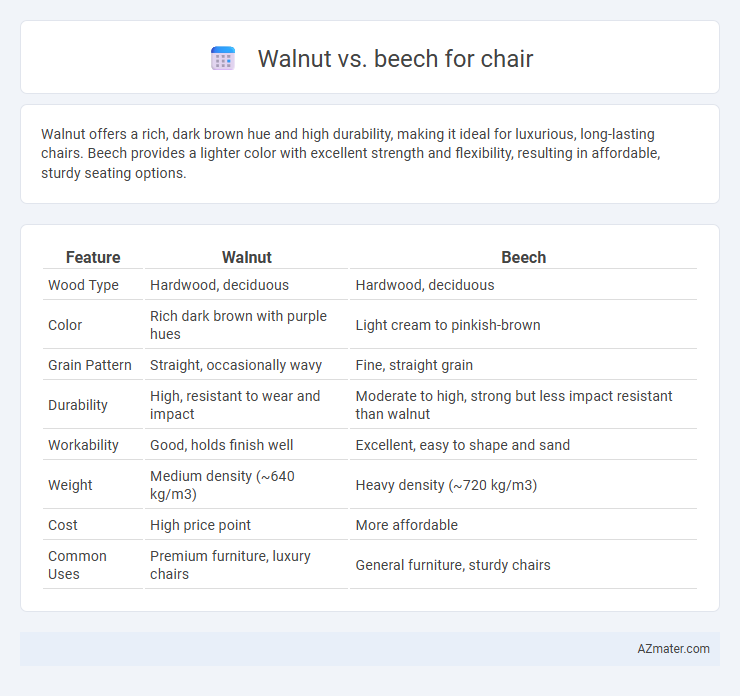 Walnut vs. beech for chair

Walnut offers a rich, dark brown hue and high durability, making it ideal for luxurious, long-lasting chairs. Beech provides a lighter color with excellent strength and flexibility, resulting in affordable, sturdy seating options.

| Feature | Walnut | Beech |
|---|---|---|
| Wood Type | Hardwood, deciduous | Hardwood, deciduous |
| Color | Rich dark brown with purple hues | Light cream to pinkish-brown |
| Grain Pattern | Straight, occasionally wavy | Fine, straight grain |
| Durability | High, resistant to wear and impact | Moderate to high, strong but less impact resistant than walnut |
| Workability | Good, holds finish well | Excellent, easy to shape and sand |
| Weight | Medium density (~640 kg/m3) | Heavy density (~720 kg/m3) |
| Cost | High price point | More affordable |
| Common Uses | Premium furniture, luxury chairs | General furniture, sturdy chairs |

AZmater.com