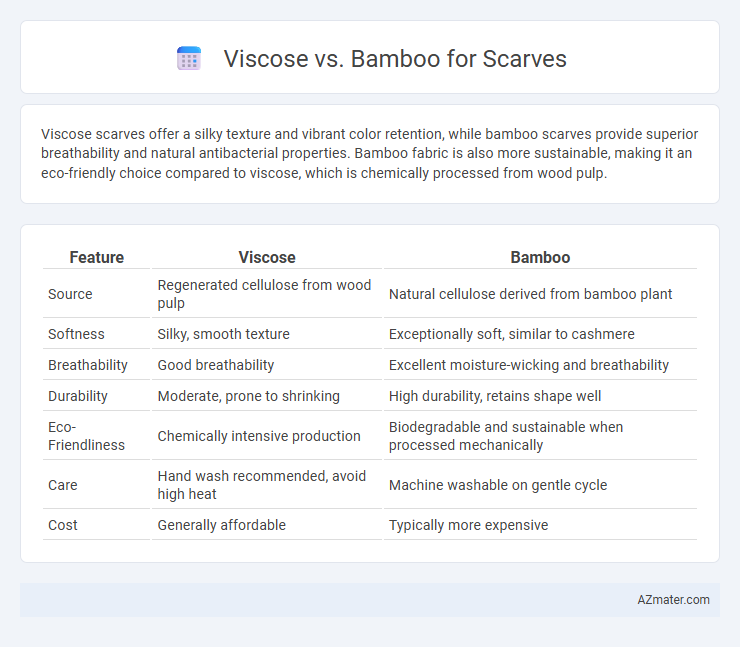 Viscose vs. Bamboo for Scarves

Viscose scarves offer a silky texture and vibrant color retention, while bamboo scarves provide superior breathability and natural antibacterial properties. Bamboo fabric is also more sustainable, making it an eco-friendly choice compared to viscose, which is chemically processed from wood pulp.

| Feature | Viscose | Bamboo |
|---|---|---|
| Source | Regenerated cellulose from wood pulp | Natural cellulose derived from bamboo plant |
| Softness | Silky, smooth texture | Exceptionally soft, similar to cashmere |
| Breathability | Good breathability | Excellent moisture-wicking and breathability |
| Durability | Moderate, prone to shrinking | High durability, retains shape well |
| Eco-Friendliness | Chemically intensive production | Biodegradable and sustainable when processed mechanically |
| Care | Hand wash recommended, avoid high heat | Machine washable on gentle cycle |
| Cost | Generally affordable | Typically more expensive |

AZmater.com