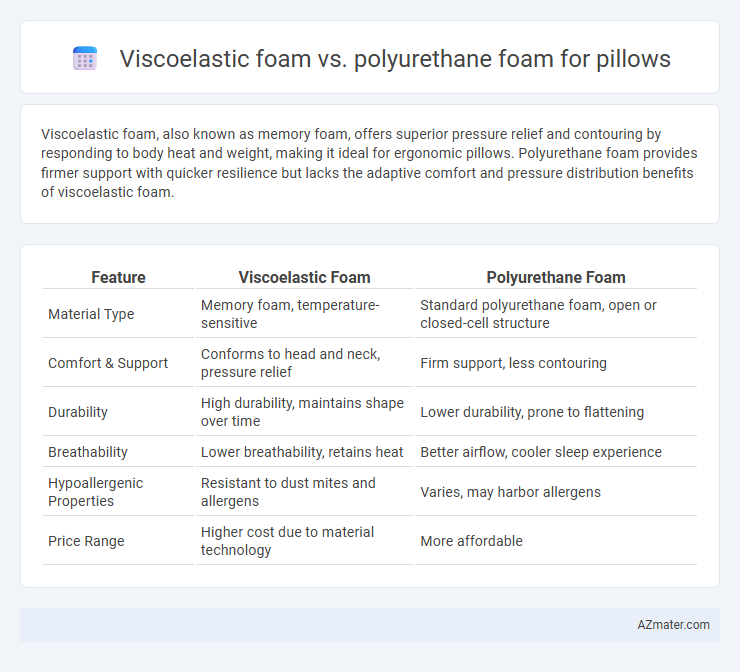 Viscoelastic foam vs. polyurethane foam for pillows

Viscoelastic foam, also known as memory foam, offers superior pressure relief and contouring by responding to body heat and weight, making it ideal for ergonomic pillows. Polyurethane foam provides firmer support with quicker resilience but lacks the adaptive comfort and pressure distribution benefits of viscoelastic foam.

| Feature | Viscoelastic Foam | Polyurethane Foam |
|---|---|---|
| Material Type | Memory foam, temperature-sensitive | Standard polyurethane foam, open or closed-cell structure |
| Comfort & Support | Conforms to head and neck, pressure relief | Firm support, less contouring |
| Durability | High durability, maintains shape over time | Lower durability, prone to flattening |
| Breathability | Lower breathability, retains heat | Better airflow, cooler sleep experience |
| Hypoallergenic Properties | Resistant to dust mites and allergens | Varies, may harbor allergens |
| Price Range | Higher cost due to material technology | More affordable |

AZmater.com