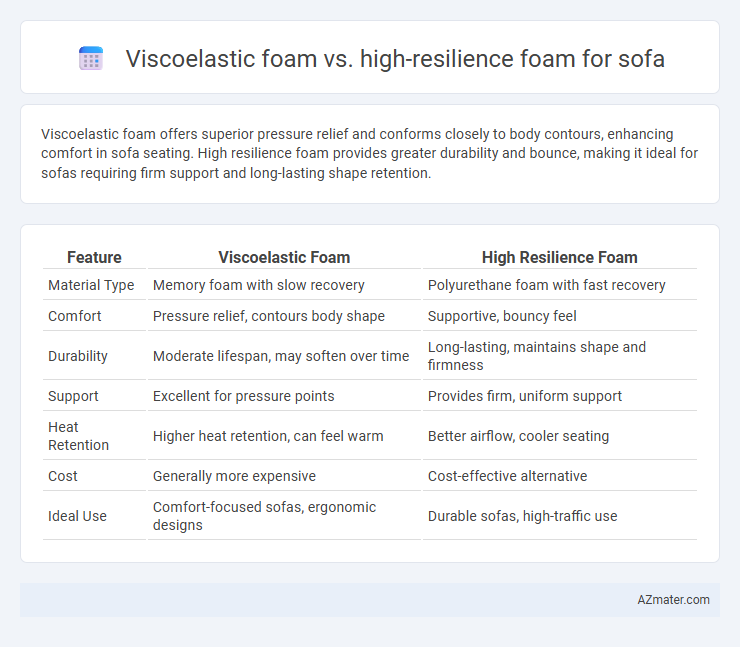 Viscoelastic foam vs. high-resilience foam for sofa

Viscoelastic foam offers superior pressure relief and conforms closely to body contours, enhancing comfort in sofa seating. High resilience foam provides greater durability and bounce, making it ideal for sofas requiring firm support and long-lasting shape retention.

| Feature | Viscoelastic Foam | High Resilience Foam |
|---|---|---|
| Material Type | Memory foam with slow recovery | Polyurethane foam with fast recovery |
| Comfort | Pressure relief, contours body shape | Supportive, bouncy feel |
| Durability | Moderate lifespan, may soften over time | Long-lasting, maintains shape and firmness |
| Support | Excellent for pressure points | Provides firm, uniform support |
| Heat Retention | Higher heat retention, can feel warm | Better airflow, cooler seating |
| Cost | Generally more expensive | Cost-effective alternative |
| Ideal Use | Comfort-focused sofas, ergonomic designs | Durable sofas, high-traffic use |

AZmater.com