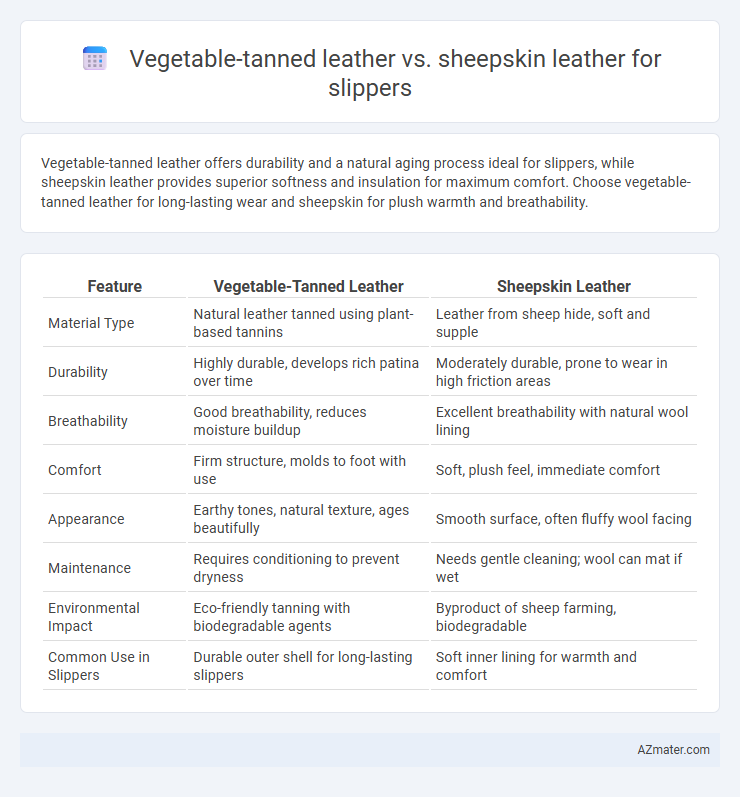 Vegetable-tanned leather vs. sheepskin leather for slippers

Vegetable-tanned leather offers durability and a natural aging process ideal for slippers, while sheepskin leather provides superior softness and insulation for maximum comfort. Choose vegetable-tanned leather for long-lasting wear and sheepskin for plush warmth and breathability.

| Feature | Vegetable-Tanned Leather | Sheepskin Leather |
|---|---|---|
| Material Type | Natural leather tanned using plant-based tannins | Leather from sheep hide, soft and supple |
| Durability | Highly durable, develops rich patina over time | Moderately durable, prone to wear in high friction areas |
| Breathability | Good breathability, reduces moisture buildup | Excellent breathability with natural wool lining |
| Comfort | Firm structure, molds to foot with use | Soft, plush feel, immediate comfort |
| Appearance | Earthy tones, natural texture, ages beautifully | Smooth surface, often fluffy wool facing |
| Maintenance | Requires conditioning to prevent dryness | Needs gentle cleaning; wool can mat if wet |
| Environmental Impact | Eco-friendly tanning with biodegradable agents | Byproduct of sheep farming, biodegradable |
| Common Use in Slippers | Durable outer shell for long-lasting slippers | Soft inner lining for warmth and comfort |

AZmater.com