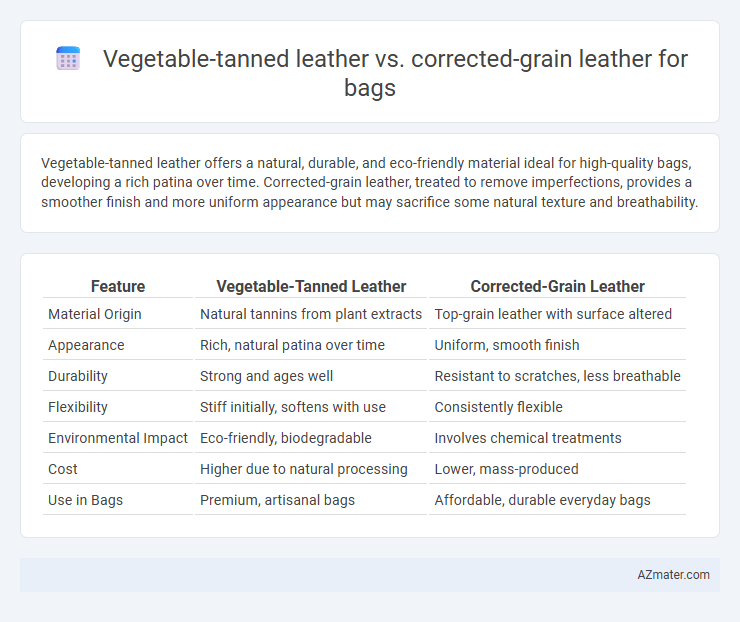 Vegetable-tanned leather vs. corrected-grain leather for bags

Vegetable-tanned leather offers a natural, durable, and eco-friendly material ideal for high-quality bags, developing a rich patina over time. Corrected-grain leather, treated to remove imperfections, provides a smoother finish and more uniform appearance but may sacrifice some natural texture and breathability.

| Feature | Vegetable-Tanned Leather | Corrected-Grain Leather |
|---|---|---|
| Material Origin | Natural tannins from plant extracts | Top-grain leather with surface altered |
| Appearance | Rich, natural patina over time | Uniform, smooth finish |
| Durability | Strong and ages well | Resistant to scratches, less breathable |
| Flexibility | Stiff initially, softens with use | Consistently flexible |
| Environmental Impact | Eco-friendly, biodegradable | Involves chemical treatments |
| Cost | Higher due to natural processing | Lower, mass-produced |
| Use in Bags | Premium, artisanal bags | Affordable, durable everyday bags |

AZmater.com