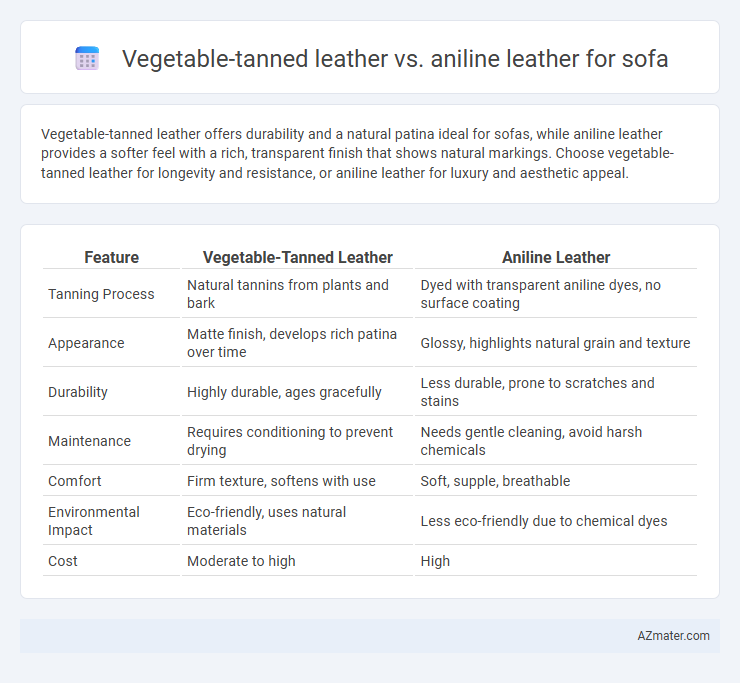 Vegetable-tanned leather vs. aniline leather for sofa

Vegetable-tanned leather offers durability and a natural patina ideal for sofas, while aniline leather provides a softer feel with a rich, transparent finish that shows natural markings. Choose vegetable-tanned leather for longevity and resistance, or aniline leather for luxury and aesthetic appeal.

| Feature | Vegetable-Tanned Leather | Aniline Leather |
|---|---|---|
| Tanning Process | Natural tannins from plants and bark | Dyed with transparent aniline dyes, no surface coating |
| Appearance | Matte finish, develops rich patina over time | Glossy, highlights natural grain and texture |
| Durability | Highly durable, ages gracefully | Less durable, prone to scratches and stains |
| Maintenance | Requires conditioning to prevent drying | Needs gentle cleaning, avoid harsh chemicals |
| Comfort | Firm texture, softens with use | Soft, supple, breathable |
| Environmental Impact | Eco-friendly, uses natural materials | Less eco-friendly due to chemical dyes |
| Cost | Moderate to high | High |

AZmater.com