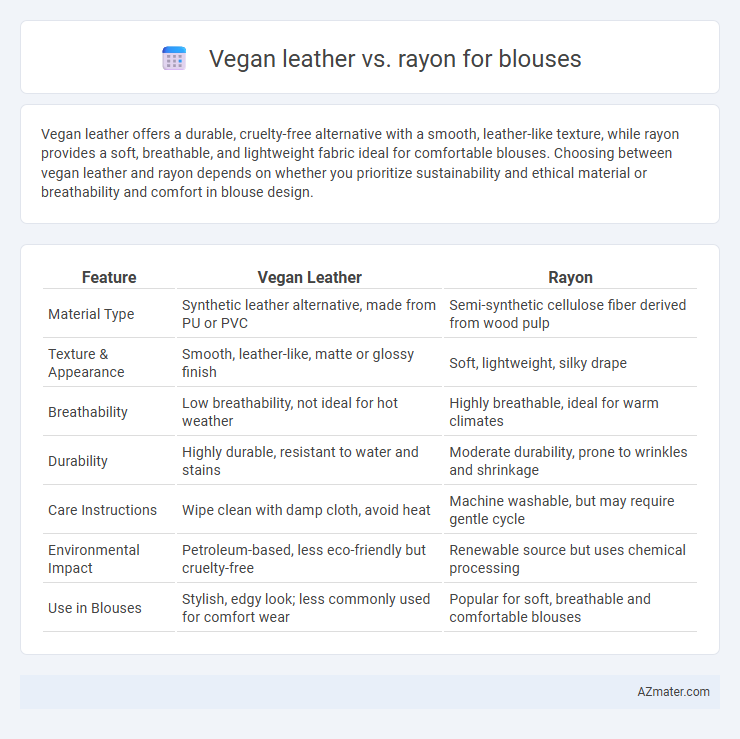 Vegan leather vs. rayon for blouses

Vegan leather offers a durable, cruelty-free alternative with a smooth, leather-like texture, while rayon provides a soft, breathable, and lightweight fabric ideal for comfortable blouses. Choosing between vegan leather and rayon depends on whether you prioritize sustainability and ethical material or breathability and comfort in blouse design.

| Feature | Vegan Leather | Rayon |
|---|---|---|
| Material Type | Synthetic leather alternative, made from PU or PVC | Semi-synthetic cellulose fiber derived from wood pulp |
| Texture & Appearance | Smooth, leather-like, matte or glossy finish | Soft, lightweight, silky drape |
| Breathability | Low breathability, not ideal for hot weather | Highly breathable, ideal for warm climates |
| Durability | Highly durable, resistant to water and stains | Moderate durability, prone to wrinkles and shrinkage |
| Care Instructions | Wipe clean with damp cloth, avoid heat | Machine washable, but may require gentle cycle |
| Environmental Impact | Petroleum-based, less eco-friendly but cruelty-free | Renewable source but uses chemical processing |
| Use in Blouses | Stylish, edgy look; less commonly used for comfort wear | Popular for soft, breathable and comfortable blouses |

AZmater.com