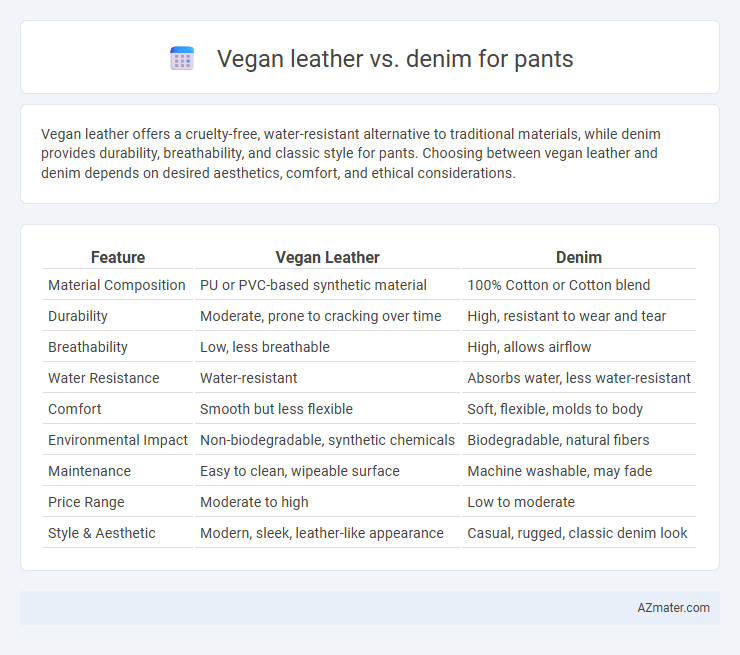 Vegan leather vs. denim for pants

Vegan leather offers a cruelty-free, water-resistant alternative to traditional materials, while denim provides durability, breathability, and classic style for pants. Choosing between vegan leather and denim depends on desired aesthetics, comfort, and ethical considerations.

| Feature | Vegan Leather | Denim |
|---|---|---|
| Material Composition | PU or PVC-based synthetic material | 100% Cotton or Cotton blend |
| Durability | Moderate, prone to cracking over time | High, resistant to wear and tear |
| Breathability | Low, less breathable | High, allows airflow |
| Water Resistance | Water-resistant | Absorbs water, less water-resistant |
| Comfort | Smooth but less flexible | Soft, flexible, molds to body |
| Environmental Impact | Non-biodegradable, synthetic chemicals | Biodegradable, natural fibers |
| Maintenance | Easy to clean, wipeable surface | Machine washable, may fade |
| Price Range | Moderate to high | Low to moderate |
| Style & Aesthetic | Modern, sleek, leather-like appearance | Casual, rugged, classic denim look |

AZmater.com