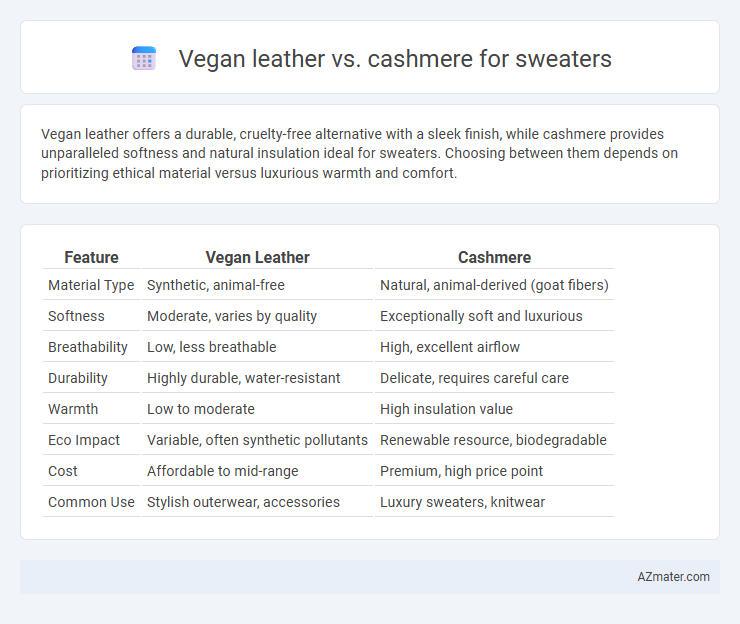 Vegan leather vs. cashmere for sweaters

Vegan leather offers a durable, cruelty-free alternative with a sleek finish, while cashmere provides unparalleled softness and natural insulation ideal for sweaters. Choosing between them depends on prioritizing ethical material versus luxurious warmth and comfort.

| Feature | Vegan Leather | Cashmere |
|---|---|---|
| Material Type | Synthetic, animal-free | Natural, animal-derived (goat fibers) |
| Softness | Moderate, varies by quality | Exceptionally soft and luxurious |
| Breathability | Low, less breathable | High, excellent airflow |
| Durability | Highly durable, water-resistant | Delicate, requires careful care |
| Warmth | Low to moderate | High insulation value |
| Eco Impact | Variable, often synthetic pollutants | Renewable resource, biodegradable |
| Cost | Affordable to mid-range | Premium, high price point |
| Common Use | Stylish outerwear, accessories | Luxury sweaters, knitwear |

AZmater.com