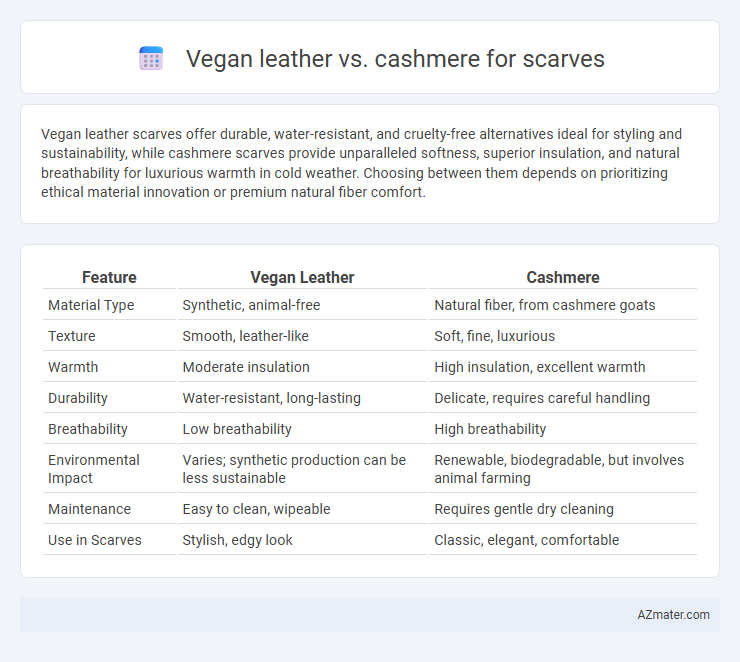 Vegan leather vs. cashmere for scarves

Vegan leather scarves offer durable, water-resistant, and cruelty-free alternatives ideal for styling and sustainability, while cashmere scarves provide unparalleled softness, superior insulation, and natural breathability for luxurious warmth in cold weather. Choosing between them depends on prioritizing ethical material innovation or premium natural fiber comfort.

| Feature | Vegan Leather | Cashmere |
|---|---|---|
| Material Type | Synthetic, animal-free | Natural fiber, from cashmere goats |
| Texture | Smooth, leather-like | Soft, fine, luxurious |
| Warmth | Moderate insulation | High insulation, excellent warmth |
| Durability | Water-resistant, long-lasting | Delicate, requires careful handling |
| Breathability | Low breathability | High breathability |
| Environmental Impact | Varies; synthetic production can be less sustainable | Renewable, biodegradable, but involves animal farming |
| Maintenance | Easy to clean, wipeable | Requires gentle dry cleaning |
| Use in Scarves | Stylish, edgy look | Classic, elegant, comfortable |

AZmater.com