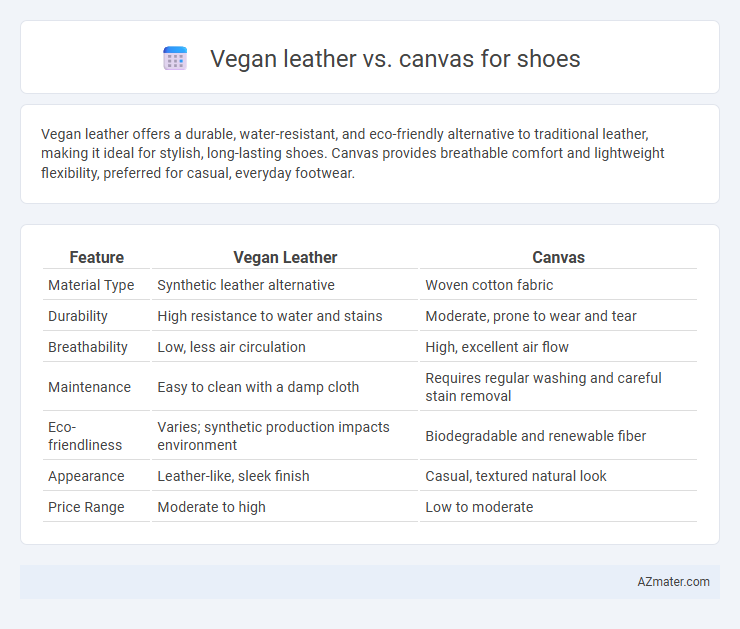 Vegan leather vs. canvas for shoes

Vegan leather offers a durable, water-resistant, and eco-friendly alternative to traditional leather, making it ideal for stylish, long-lasting shoes. Canvas provides breathable comfort and lightweight flexibility, preferred for casual, everyday footwear.

| Feature | Vegan Leather | Canvas |
|---|---|---|
| Material Type | Synthetic leather alternative | Woven cotton fabric |
| Durability | High resistance to water and stains | Moderate, prone to wear and tear |
| Breathability | Low, less air circulation | High, excellent air flow |
| Maintenance | Easy to clean with a damp cloth | Requires regular washing and careful stain removal |
| Eco-friendliness | Varies; synthetic production impacts environment | Biodegradable and renewable fiber |
| Appearance | Leather-like, sleek finish | Casual, textured natural look |
| Price Range | Moderate to high | Low to moderate |

AZmater.com