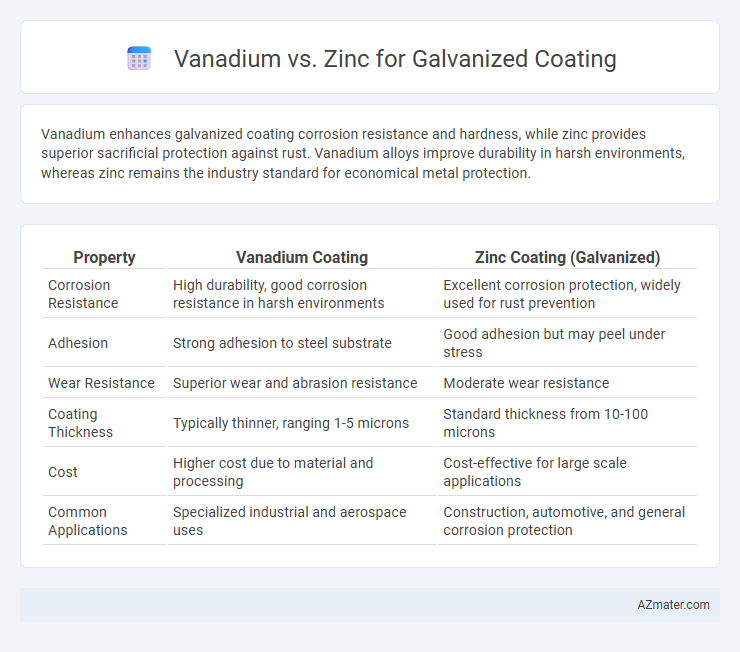 Vanadium vs. Zinc for Galvanized Coating

Vanadium enhances galvanized coating corrosion resistance and hardness, while zinc provides superior sacrificial protection against rust. Vanadium alloys improve durability in harsh environments, whereas zinc remains the industry standard for economical metal protection.

| Property | Vanadium Coating | Zinc Coating (Galvanized) |
|---|---|---|
| Corrosion Resistance | High durability, good corrosion resistance in harsh environments | Excellent corrosion protection, widely used for rust prevention |
| Adhesion | Strong adhesion to steel substrate | Good adhesion but may peel under stress |
| Wear Resistance | Superior wear and abrasion resistance | Moderate wear resistance |
| Coating Thickness | Typically thinner, ranging 1-5 microns | Standard thickness from 10-100 microns |
| Cost | Higher cost due to material and processing | Cost-effective for large scale applications |
| Common Applications | Specialized industrial and aerospace uses | Construction, automotive, and general corrosion protection |

AZmater.com