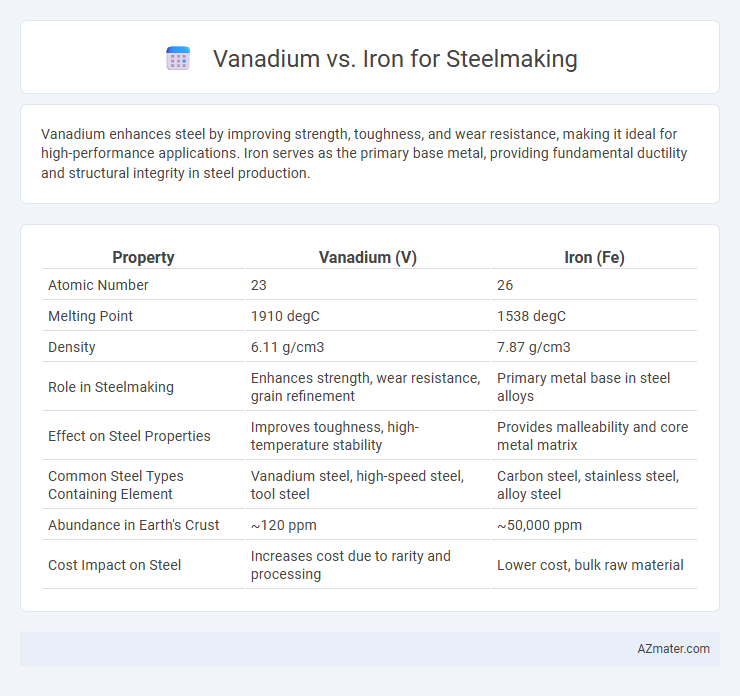 Vanadium vs. Iron for Steelmaking

Vanadium enhances steel by improving strength, toughness, and wear resistance, making it ideal for high-performance applications. Iron serves as the primary base metal, providing fundamental ductility and structural integrity in steel production.

| Property | Vanadium (V) | Iron (Fe) |
|---|---|---|
| Atomic Number | 23 | 26 |
| Melting Point | 1910 degC | 1538 degC |
| Density | 6.11 g/cm3 | 7.87 g/cm3 |
| Role in Steelmaking | Enhances strength, wear resistance, grain refinement | Primary metal base in steel alloys |
| Effect on Steel Properties | Improves toughness, high-temperature stability | Provides malleability and core metal matrix |
| Common Steel Types Containing Element | Vanadium steel, high-speed steel, tool steel | Carbon steel, stainless steel, alloy steel |
| Abundance in Earth's Crust | ~120 ppm | ~50,000 ppm |
| Cost Impact on Steel | Increases cost due to rarity and processing | Lower cost, bulk raw material |

AZmater.com