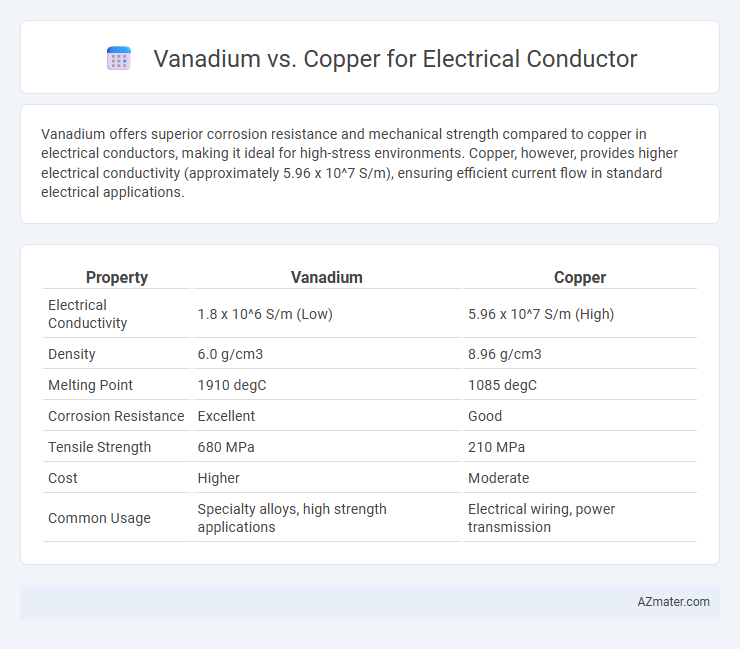 Vanadium vs. Copper for Electrical Conductor

Vanadium offers superior corrosion resistance and mechanical strength compared to copper in electrical conductors, making it ideal for high-stress environments. Copper, however, provides higher electrical conductivity (approximately 5.96 x 10^7 S/m), ensuring efficient current flow in standard electrical applications.

| Property | Vanadium | Copper |
|---|---|---|
| Electrical Conductivity | 1.8 x 10^6 S/m (Low) | 5.96 x 10^7 S/m (High) |
| Density | 6.0 g/cm3 | 8.96 g/cm3 |
| Melting Point | 1910 degC | 1085 degC |
| Corrosion Resistance | Excellent | Good |
| Tensile Strength | 680 MPa | 210 MPa |
| Cost | Higher | Moderate |
| Common Usage | Specialty alloys, high strength applications | Electrical wiring, power transmission |

AZmater.com