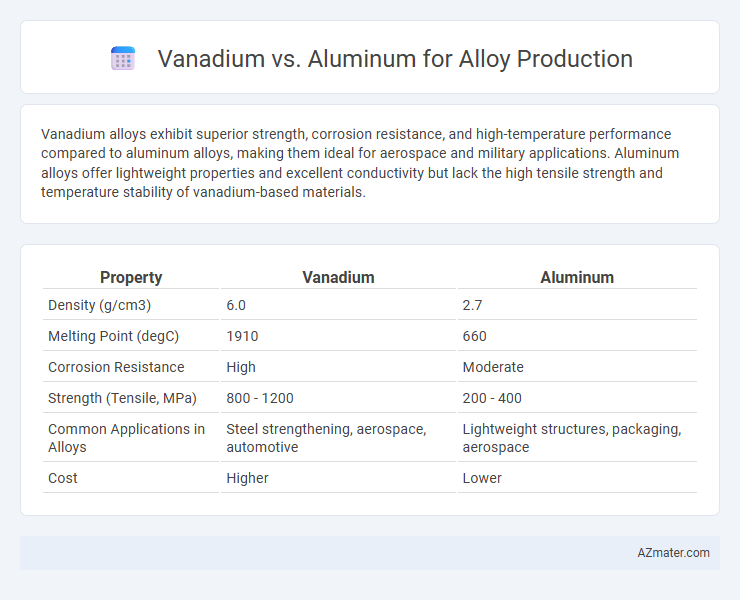 Vanadium vs. Aluminum for Alloy Production

Vanadium alloys exhibit superior strength, corrosion resistance, and high-temperature performance compared to aluminum alloys, making them ideal for aerospace and military applications. Aluminum alloys offer lightweight properties and excellent conductivity but lack the high tensile strength and temperature stability of vanadium-based materials.

| Property | Vanadium | Aluminum |
|---|---|---|
| Density (g/cm3) | 6.0 | 2.7 |
| Melting Point (degC) | 1910 | 660 |
| Corrosion Resistance | High | Moderate |
| Strength (Tensile, MPa) | 800 - 1200 | 200 - 400 |
| Common Applications in Alloys | Steel strengthening, aerospace, automotive | Lightweight structures, packaging, aerospace |
| Cost | Higher | Lower |

AZmater.com