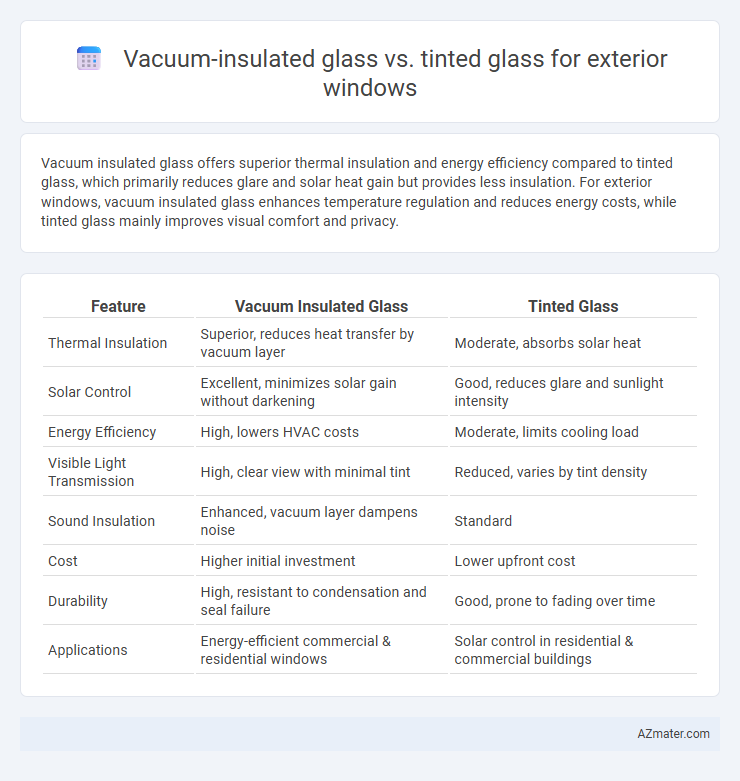 Vacuum-insulated glass vs. tinted glass for exterior windows

Vacuum insulated glass offers superior thermal insulation and energy efficiency compared to tinted glass, which primarily reduces glare and solar heat gain but provides less insulation. For exterior windows, vacuum insulated glass enhances temperature regulation and reduces energy costs, while tinted glass mainly improves visual comfort and privacy.

| Feature | Vacuum Insulated Glass | Tinted Glass |
|---|---|---|
| Thermal Insulation | Superior, reduces heat transfer by vacuum layer | Moderate, absorbs solar heat |
| Solar Control | Excellent, minimizes solar gain without darkening | Good, reduces glare and sunlight intensity |
| Energy Efficiency | High, lowers HVAC costs | Moderate, limits cooling load |
| Visible Light Transmission | High, clear view with minimal tint | Reduced, varies by tint density |
| Sound Insulation | Enhanced, vacuum layer dampens noise | Standard |
| Cost | Higher initial investment | Lower upfront cost |
| Durability | High, resistant to condensation and seal failure | Good, prone to fading over time |
| Applications | Energy-efficient commercial & residential windows | Solar control in residential & commercial buildings |

AZmater.com