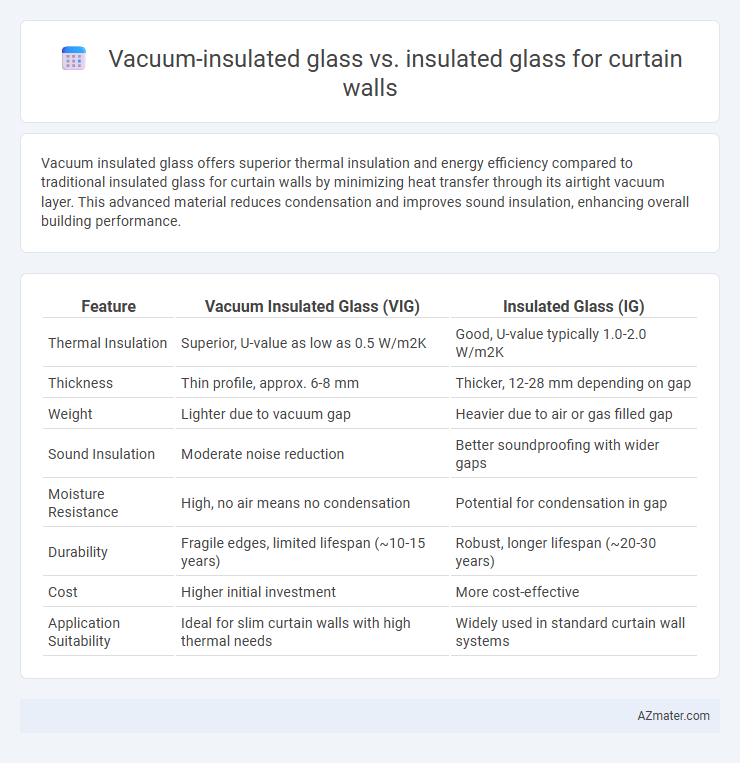 Vacuum-insulated glass vs. insulated glass for curtain walls

Vacuum insulated glass offers superior thermal insulation and energy efficiency compared to traditional insulated glass for curtain walls by minimizing heat transfer through its airtight vacuum layer. This advanced material reduces condensation and improves sound insulation, enhancing overall building performance.

| Feature | Vacuum Insulated Glass (VIG) | Insulated Glass (IG) |
|---|---|---|
| Thermal Insulation | Superior, U-value as low as 0.5 W/m2K | Good, U-value typically 1.0-2.0 W/m2K |
| Thickness | Thin profile, approx. 6-8 mm | Thicker, 12-28 mm depending on gap |
| Weight | Lighter due to vacuum gap | Heavier due to air or gas filled gap |
| Sound Insulation | Moderate noise reduction | Better soundproofing with wider gaps |
| Moisture Resistance | High, no air means no condensation | Potential for condensation in gap |
| Durability | Fragile edges, limited lifespan (~10-15 years) | Robust, longer lifespan (~20-30 years) |
| Cost | Higher initial investment | More cost-effective |
| Application Suitability | Ideal for slim curtain walls with high thermal needs | Widely used in standard curtain wall systems |

AZmater.com