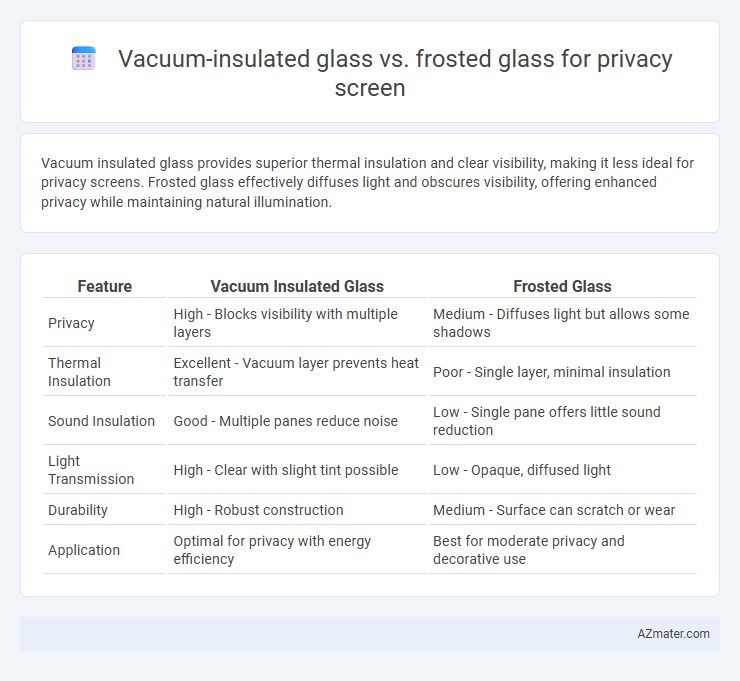 Vacuum-insulated glass vs. frosted glass for privacy screen

Vacuum insulated glass provides superior thermal insulation and clear visibility, making it less ideal for privacy screens. Frosted glass effectively diffuses light and obscures visibility, offering enhanced privacy while maintaining natural illumination.

| Feature | Vacuum Insulated Glass | Frosted Glass |
|---|---|---|
| Privacy | High - Blocks visibility with multiple layers | Medium - Diffuses light but allows some shadows |
| Thermal Insulation | Excellent - Vacuum layer prevents heat transfer | Poor - Single layer, minimal insulation |
| Sound Insulation | Good - Multiple panes reduce noise | Low - Single pane offers little sound reduction |
| Light Transmission | High - Clear with slight tint possible | Low - Opaque, diffused light |
| Durability | High - Robust construction | Medium - Surface can scratch or wear |
| Application | Optimal for privacy with energy efficiency | Best for moderate privacy and decorative use |

AZmater.com