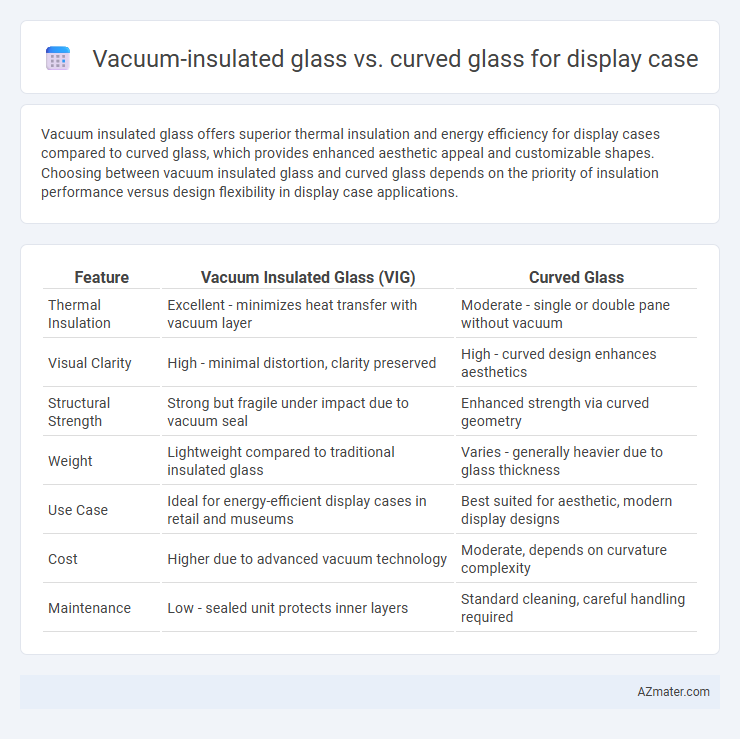 Vacuum-insulated glass vs. curved glass for display case

Vacuum insulated glass offers superior thermal insulation and energy efficiency for display cases compared to curved glass, which provides enhanced aesthetic appeal and customizable shapes. Choosing between vacuum insulated glass and curved glass depends on the priority of insulation performance versus design flexibility in display case applications.

| Feature | Vacuum Insulated Glass (VIG) | Curved Glass |
|---|---|---|
| Thermal Insulation | Excellent - minimizes heat transfer with vacuum layer | Moderate - single or double pane without vacuum |
| Visual Clarity | High - minimal distortion, clarity preserved | High - curved design enhances aesthetics |
| Structural Strength | Strong but fragile under impact due to vacuum seal | Enhanced strength via curved geometry |
| Weight | Lightweight compared to traditional insulated glass | Varies - generally heavier due to glass thickness |
| Use Case | Ideal for energy-efficient display cases in retail and museums | Best suited for aesthetic, modern display designs |
| Cost | Higher due to advanced vacuum technology | Moderate, depends on curvature complexity |
| Maintenance | Low - sealed unit protects inner layers | Standard cleaning, careful handling required |

AZmater.com