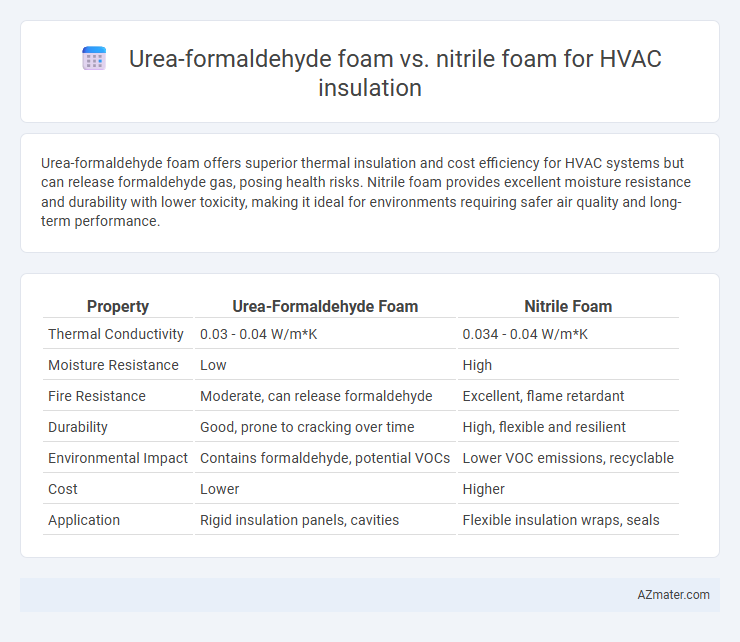 Urea-formaldehyde foam vs. nitrile foam for HVAC insulation

Urea-formaldehyde foam offers superior thermal insulation and cost efficiency for HVAC systems but can release formaldehyde gas, posing health risks. Nitrile foam provides excellent moisture resistance and durability with lower toxicity, making it ideal for environments requiring safer air quality and long-term performance.

| Property | Urea-Formaldehyde Foam | Nitrile Foam |
|---|---|---|
| Thermal Conductivity | 0.03 - 0.04 W/m*K | 0.034 - 0.04 W/m*K |
| Moisture Resistance | Low | High |
| Fire Resistance | Moderate, can release formaldehyde | Excellent, flame retardant |
| Durability | Good, prone to cracking over time | High, flexible and resilient |
| Environmental Impact | Contains formaldehyde, potential VOCs | Lower VOC emissions, recyclable |
| Cost | Lower | Higher |
| Application | Rigid insulation panels, cavities | Flexible insulation wraps, seals |

AZmater.com