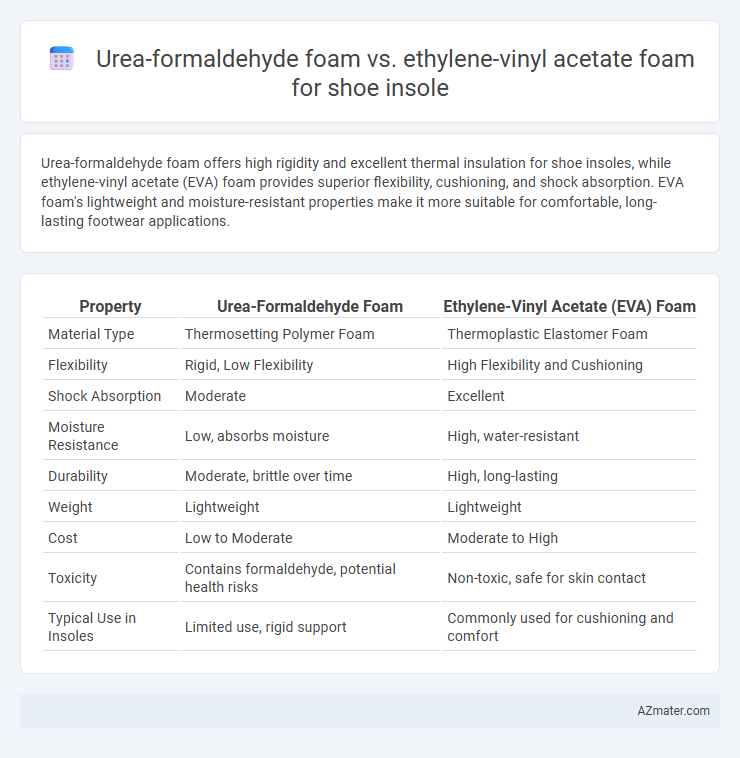 Urea-formaldehyde foam vs. ethylene-vinyl acetate foam for shoe insole

Urea-formaldehyde foam offers high rigidity and excellent thermal insulation for shoe insoles, while ethylene-vinyl acetate (EVA) foam provides superior flexibility, cushioning, and shock absorption. EVA foam's lightweight and moisture-resistant properties make it more suitable for comfortable, long-lasting footwear applications.

| Property | Urea-Formaldehyde Foam | Ethylene-Vinyl Acetate (EVA) Foam |
|---|---|---|
| Material Type | Thermosetting Polymer Foam | Thermoplastic Elastomer Foam |
| Flexibility | Rigid, Low Flexibility | High Flexibility and Cushioning |
| Shock Absorption | Moderate | Excellent |
| Moisture Resistance | Low, absorbs moisture | High, water-resistant |
| Durability | Moderate, brittle over time | High, long-lasting |
| Weight | Lightweight | Lightweight |
| Cost | Low to Moderate | Moderate to High |
| Toxicity | Contains formaldehyde, potential health risks | Non-toxic, safe for skin contact |
| Typical Use in Insoles | Limited use, rigid support | Commonly used for cushioning and comfort |

AZmater.com