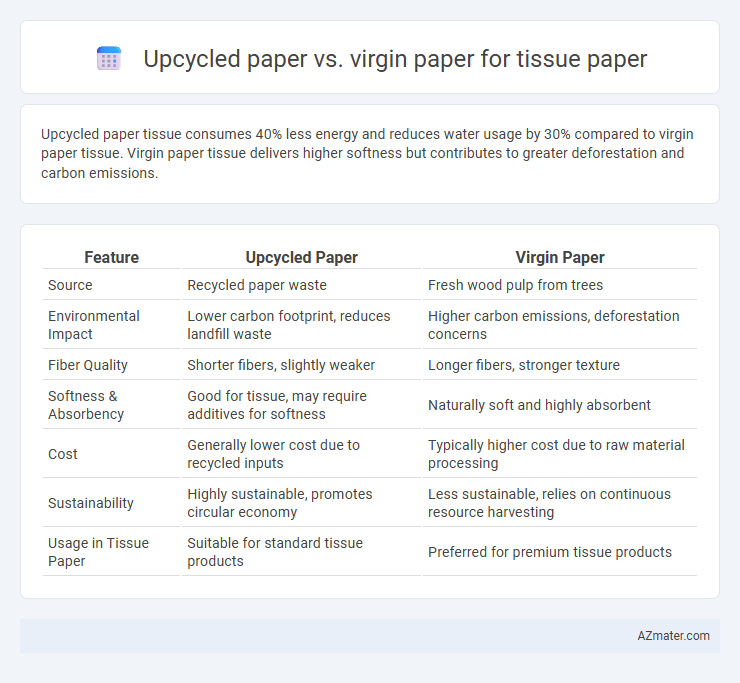 Upcycled paper vs. virgin paper for tissue paper

Upcycled paper tissue consumes 40% less energy and reduces water usage by 30% compared to virgin paper tissue. Virgin paper tissue delivers higher softness but contributes to greater deforestation and carbon emissions.

| Feature | Upcycled Paper | Virgin Paper |
|---|---|---|
| Source | Recycled paper waste | Fresh wood pulp from trees |
| Environmental Impact | Lower carbon footprint, reduces landfill waste | Higher carbon emissions, deforestation concerns |
| Fiber Quality | Shorter fibers, slightly weaker | Longer fibers, stronger texture |
| Softness & Absorbency | Good for tissue, may require additives for softness | Naturally soft and highly absorbent |
| Cost | Generally lower cost due to recycled inputs | Typically higher cost due to raw material processing |
| Sustainability | Highly sustainable, promotes circular economy | Less sustainable, relies on continuous resource harvesting |
| Usage in Tissue Paper | Suitable for standard tissue products | Preferred for premium tissue products |

AZmater.com