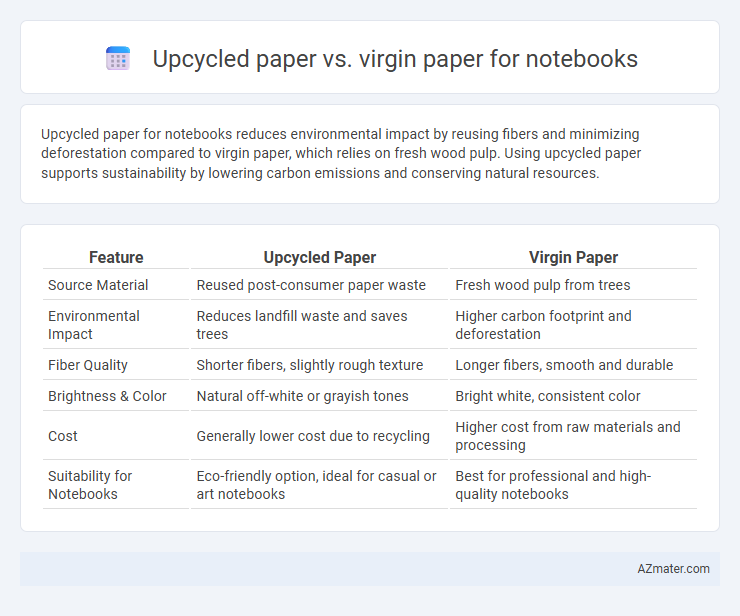 Upcycled paper vs. virgin paper for notebooks

Upcycled paper for notebooks reduces environmental impact by reusing fibers and minimizing deforestation compared to virgin paper, which relies on fresh wood pulp. Using upcycled paper supports sustainability by lowering carbon emissions and conserving natural resources.

| Feature | Upcycled Paper | Virgin Paper |
|---|---|---|
| Source Material | Reused post-consumer paper waste | Fresh wood pulp from trees |
| Environmental Impact | Reduces landfill waste and saves trees | Higher carbon footprint and deforestation |
| Fiber Quality | Shorter fibers, slightly rough texture | Longer fibers, smooth and durable |
| Brightness & Color | Natural off-white or grayish tones | Bright white, consistent color |
| Cost | Generally lower cost due to recycling | Higher cost from raw materials and processing |
| Suitability for Notebooks | Eco-friendly option, ideal for casual or art notebooks | Best for professional and high-quality notebooks |

AZmater.com