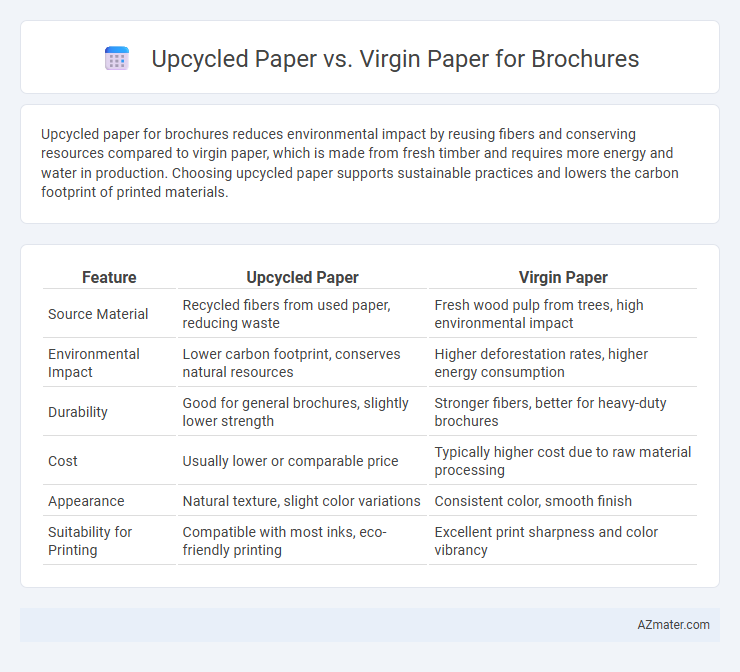 Upcycled Paper vs. Virgin Paper for Brochures

Upcycled paper for brochures reduces environmental impact by reusing fibers and conserving resources compared to virgin paper, which is made from fresh timber and requires more energy and water in production. Choosing upcycled paper supports sustainable practices and lowers the carbon footprint of printed materials.

| Feature | Upcycled Paper | Virgin Paper |
|---|---|---|
| Source Material | Recycled fibers from used paper, reducing waste | Fresh wood pulp from trees, high environmental impact |
| Environmental Impact | Lower carbon footprint, conserves natural resources | Higher deforestation rates, higher energy consumption |
| Durability | Good for general brochures, slightly lower strength | Stronger fibers, better for heavy-duty brochures |
| Cost | Usually lower or comparable price | Typically higher cost due to raw material processing |
| Appearance | Natural texture, slight color variations | Consistent color, smooth finish |
| Suitability for Printing | Compatible with most inks, eco-friendly printing | Excellent print sharpness and color vibrancy |

AZmater.com