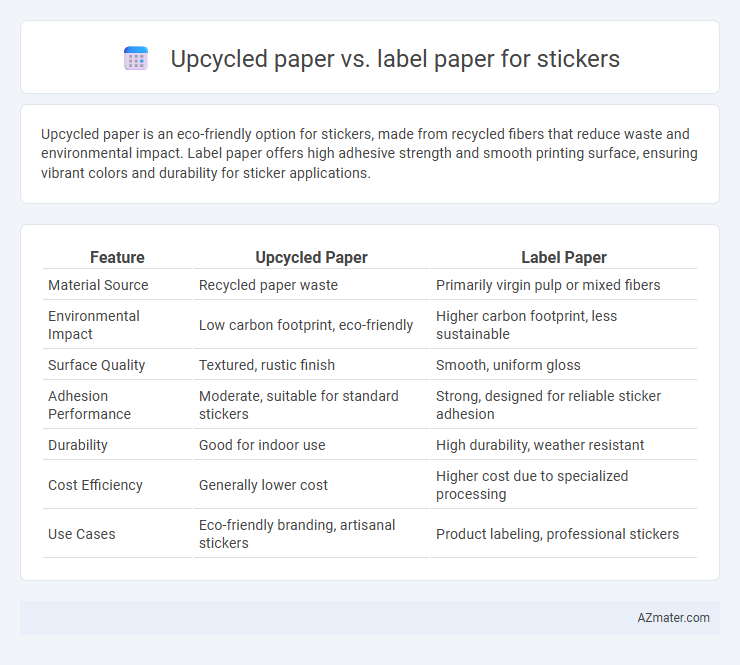 Upcycled paper vs. label paper for stickers

Upcycled paper is an eco-friendly option for stickers, made from recycled fibers that reduce waste and environmental impact. Label paper offers high adhesive strength and smooth printing surface, ensuring vibrant colors and durability for sticker applications.

| Feature | Upcycled Paper | Label Paper |
|---|---|---|
| Material Source | Recycled paper waste | Primarily virgin pulp or mixed fibers |
| Environmental Impact | Low carbon footprint, eco-friendly | Higher carbon footprint, less sustainable |
| Surface Quality | Textured, rustic finish | Smooth, uniform gloss |
| Adhesion Performance | Moderate, suitable for standard stickers | Strong, designed for reliable sticker adhesion |
| Durability | Good for indoor use | High durability, weather resistant |
| Cost Efficiency | Generally lower cost | Higher cost due to specialized processing |
| Use Cases | Eco-friendly branding, artisanal stickers | Product labeling, professional stickers |

AZmater.com