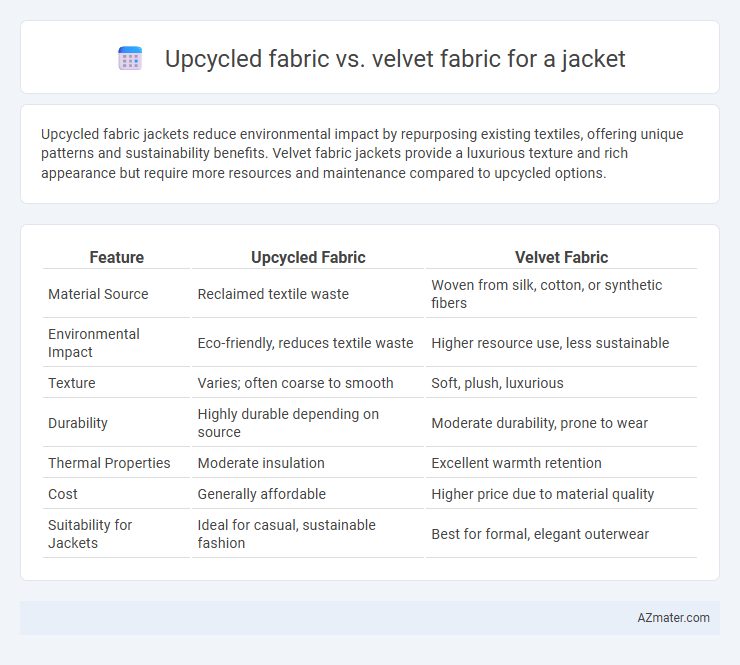 Upcycled fabric vs. velvet fabric for a jacket

Upcycled fabric jackets reduce environmental impact by repurposing existing textiles, offering unique patterns and sustainability benefits. Velvet fabric jackets provide a luxurious texture and rich appearance but require more resources and maintenance compared to upcycled options.

| Feature | Upcycled Fabric | Velvet Fabric |
|---|---|---|
| Material Source | Reclaimed textile waste | Woven from silk, cotton, or synthetic fibers |
| Environmental Impact | Eco-friendly, reduces textile waste | Higher resource use, less sustainable |
| Texture | Varies; often coarse to smooth | Soft, plush, luxurious |
| Durability | Highly durable depending on source | Moderate durability, prone to wear |
| Thermal Properties | Moderate insulation | Excellent warmth retention |
| Cost | Generally affordable | Higher price due to material quality |
| Suitability for Jackets | Ideal for casual, sustainable fashion | Best for formal, elegant outerwear |

AZmater.com