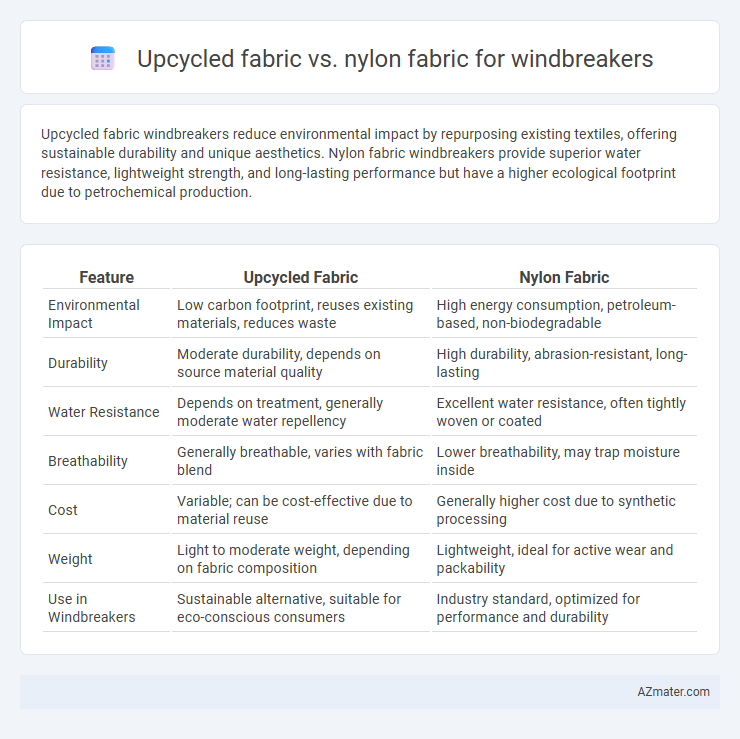 Upcycled fabric vs. nylon fabric for windbreakers

Upcycled fabric windbreakers reduce environmental impact by repurposing existing textiles, offering sustainable durability and unique aesthetics. Nylon fabric windbreakers provide superior water resistance, lightweight strength, and long-lasting performance but have a higher ecological footprint due to petrochemical production.

| Feature | Upcycled Fabric | Nylon Fabric |
|---|---|---|
| Environmental Impact | Low carbon footprint, reuses existing materials, reduces waste | High energy consumption, petroleum-based, non-biodegradable |
| Durability | Moderate durability, depends on source material quality | High durability, abrasion-resistant, long-lasting |
| Water Resistance | Depends on treatment, generally moderate water repellency | Excellent water resistance, often tightly woven or coated |
| Breathability | Generally breathable, varies with fabric blend | Lower breathability, may trap moisture inside |
| Cost | Variable; can be cost-effective due to material reuse | Generally higher cost due to synthetic processing |
| Weight | Light to moderate weight, depending on fabric composition | Lightweight, ideal for active wear and packability |
| Use in Windbreakers | Sustainable alternative, suitable for eco-conscious consumers | Industry standard, optimized for performance and durability |

AZmater.com