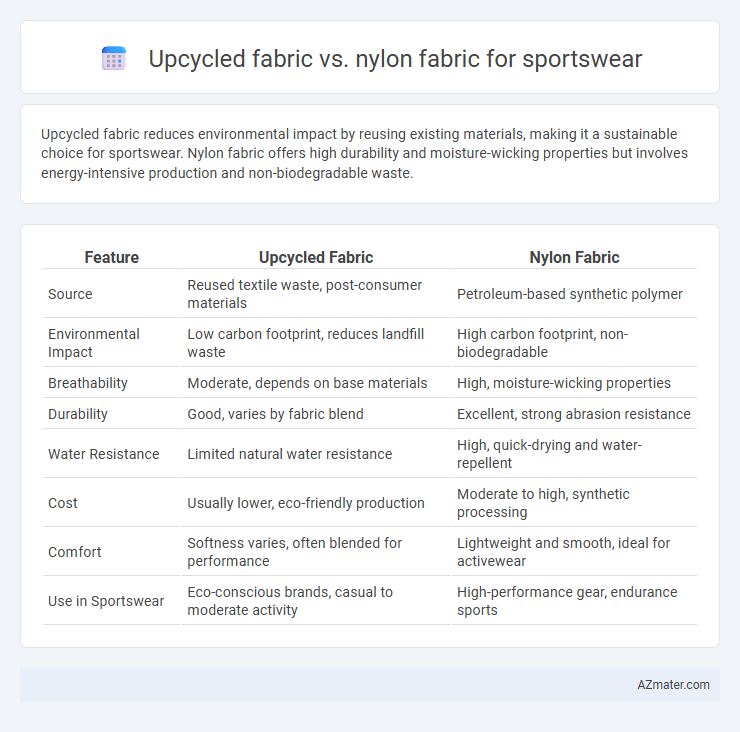 Upcycled fabric vs. nylon fabric for sportswear

Upcycled fabric reduces environmental impact by reusing existing materials, making it a sustainable choice for sportswear. Nylon fabric offers high durability and moisture-wicking properties but involves energy-intensive production and non-biodegradable waste.

| Feature | Upcycled Fabric | Nylon Fabric |
|---|---|---|
| Source | Reused textile waste, post-consumer materials | Petroleum-based synthetic polymer |
| Environmental Impact | Low carbon footprint, reduces landfill waste | High carbon footprint, non-biodegradable |
| Breathability | Moderate, depends on base materials | High, moisture-wicking properties |
| Durability | Good, varies by fabric blend | Excellent, strong abrasion resistance |
| Water Resistance | Limited natural water resistance | High, quick-drying and water-repellent |
| Cost | Usually lower, eco-friendly production | Moderate to high, synthetic processing |
| Comfort | Softness varies, often blended for performance | Lightweight and smooth, ideal for activewear |
| Use in Sportswear | Eco-conscious brands, casual to moderate activity | High-performance gear, endurance sports |

AZmater.com