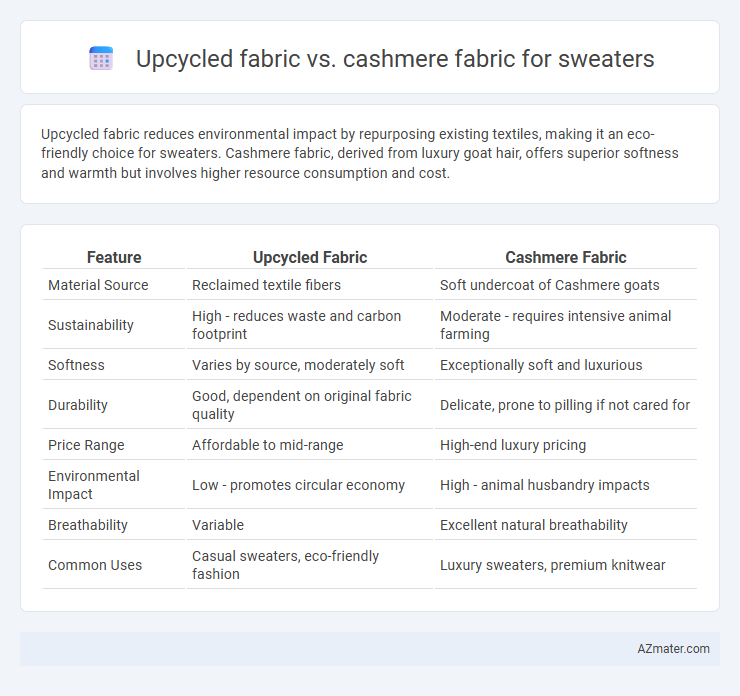 Upcycled fabric vs. cashmere fabric for sweaters

Upcycled fabric reduces environmental impact by repurposing existing textiles, making it an eco-friendly choice for sweaters. Cashmere fabric, derived from luxury goat hair, offers superior softness and warmth but involves higher resource consumption and cost.

| Feature | Upcycled Fabric | Cashmere Fabric |
|---|---|---|
| Material Source | Reclaimed textile fibers | Soft undercoat of Cashmere goats |
| Sustainability | High - reduces waste and carbon footprint | Moderate - requires intensive animal farming |
| Softness | Varies by source, moderately soft | Exceptionally soft and luxurious |
| Durability | Good, dependent on original fabric quality | Delicate, prone to pilling if not cared for |
| Price Range | Affordable to mid-range | High-end luxury pricing |
| Environmental Impact | Low - promotes circular economy | High - animal husbandry impacts |
| Breathability | Variable | Excellent natural breathability |
| Common Uses | Casual sweaters, eco-friendly fashion | Luxury sweaters, premium knitwear |

AZmater.com