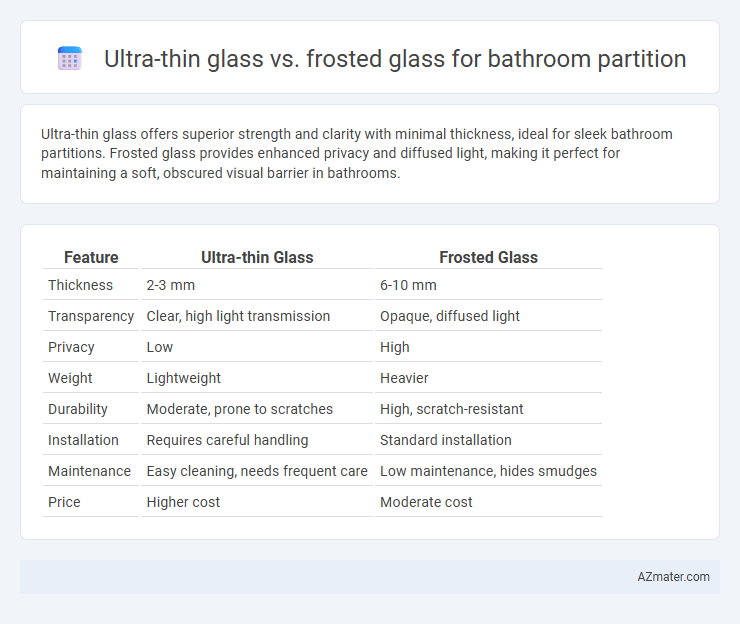 Ultra-thin glass vs. frosted glass for bathroom partition

Ultra-thin glass offers superior strength and clarity with minimal thickness, ideal for sleek bathroom partitions. Frosted glass provides enhanced privacy and diffused light, making it perfect for maintaining a soft, obscured visual barrier in bathrooms.

| Feature | Ultra-thin Glass | Frosted Glass |
|---|---|---|
| Thickness | 2-3 mm | 6-10 mm |
| Transparency | Clear, high light transmission | Opaque, diffused light |
| Privacy | Low | High |
| Weight | Lightweight | Heavier |
| Durability | Moderate, prone to scratches | High, scratch-resistant |
| Installation | Requires careful handling | Standard installation |
| Maintenance | Easy cleaning, needs frequent care | Low maintenance, hides smudges |
| Price | Higher cost | Moderate cost |

AZmater.com