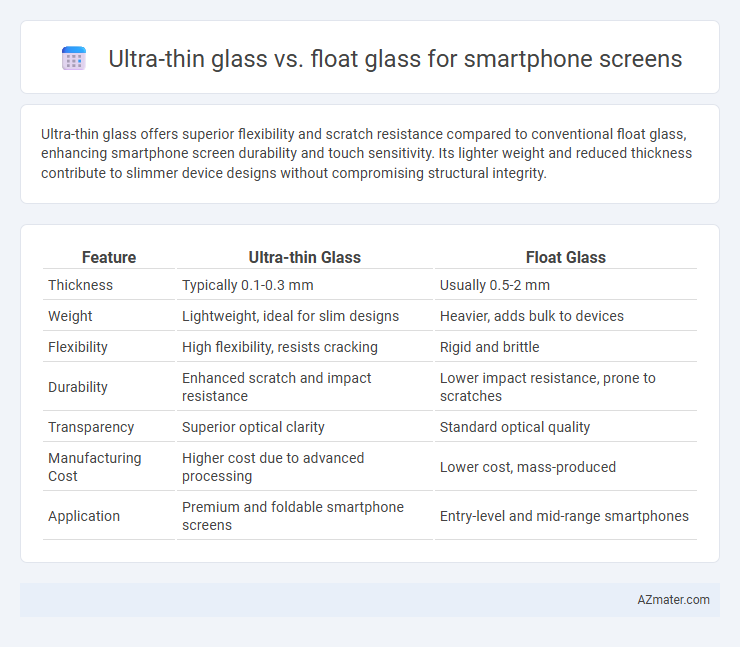 Ultra-thin glass vs. float glass for smartphone screens

Ultra-thin glass offers superior flexibility and scratch resistance compared to conventional float glass, enhancing smartphone screen durability and touch sensitivity. Its lighter weight and reduced thickness contribute to slimmer device designs without compromising structural integrity.

| Feature | Ultra-thin Glass | Float Glass |
|---|---|---|
| Thickness | Typically 0.1-0.3 mm | Usually 0.5-2 mm |
| Weight | Lightweight, ideal for slim designs | Heavier, adds bulk to devices |
| Flexibility | High flexibility, resists cracking | Rigid and brittle |
| Durability | Enhanced scratch and impact resistance | Lower impact resistance, prone to scratches |
| Transparency | Superior optical clarity | Standard optical quality |
| Manufacturing Cost | Higher cost due to advanced processing | Lower cost, mass-produced |
| Application | Premium and foldable smartphone screens | Entry-level and mid-range smartphones |

AZmater.com