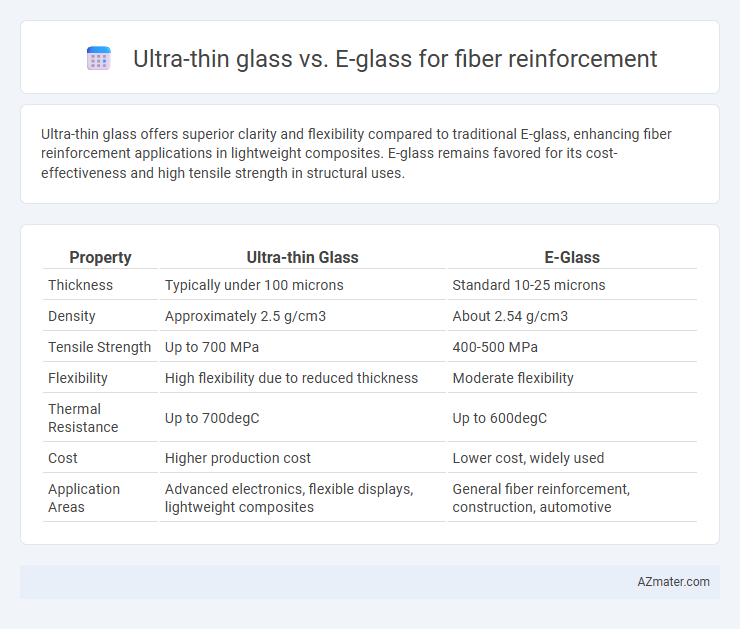 Ultra-thin glass vs. E-glass for fiber reinforcement

Ultra-thin glass offers superior clarity and flexibility compared to traditional E-glass, enhancing fiber reinforcement applications in lightweight composites. E-glass remains favored for its cost-effectiveness and high tensile strength in structural uses.

| Property | Ultra-thin Glass | E-Glass |
|---|---|---|
| Thickness | Typically under 100 microns | Standard 10-25 microns |
| Density | Approximately 2.5 g/cm3 | About 2.54 g/cm3 |
| Tensile Strength | Up to 700 MPa | 400-500 MPa |
| Flexibility | High flexibility due to reduced thickness | Moderate flexibility |
| Thermal Resistance | Up to 700degC | Up to 600degC |
| Cost | Higher production cost | Lower cost, widely used |
| Application Areas | Advanced electronics, flexible displays, lightweight composites | General fiber reinforcement, construction, automotive |

AZmater.com