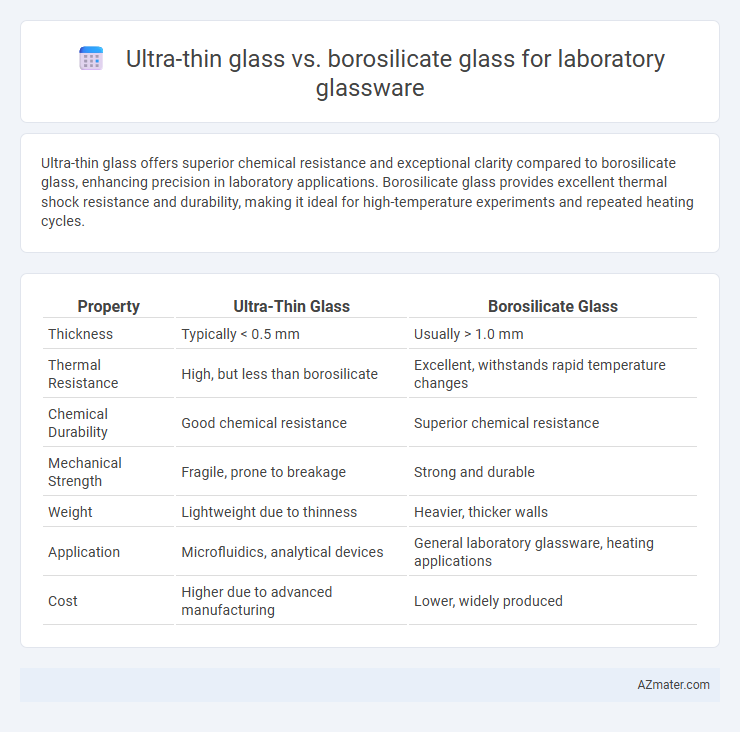 Ultra-thin glass vs. borosilicate glass for laboratory glassware

Ultra-thin glass offers superior chemical resistance and exceptional clarity compared to borosilicate glass, enhancing precision in laboratory applications. Borosilicate glass provides excellent thermal shock resistance and durability, making it ideal for high-temperature experiments and repeated heating cycles.

| Property | Ultra-Thin Glass | Borosilicate Glass |
|---|---|---|
| Thickness | Typically < 0.5 mm | Usually > 1.0 mm |
| Thermal Resistance | High, but less than borosilicate | Excellent, withstands rapid temperature changes |
| Chemical Durability | Good chemical resistance | Superior chemical resistance |
| Mechanical Strength | Fragile, prone to breakage | Strong and durable |
| Weight | Lightweight due to thinness | Heavier, thicker walls |
| Application | Microfluidics, analytical devices | General laboratory glassware, heating applications |
| Cost | Higher due to advanced manufacturing | Lower, widely produced |

AZmater.com